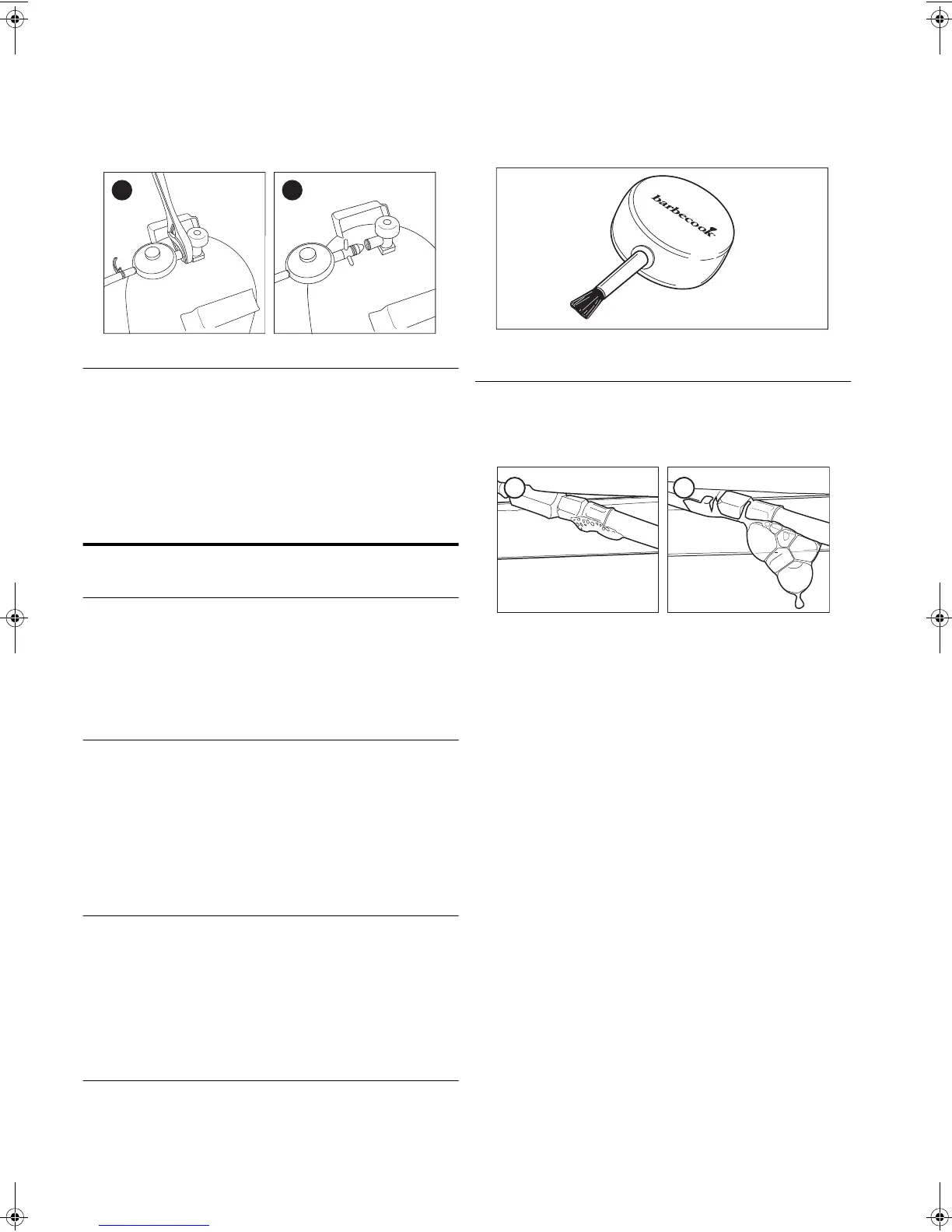 barbecook