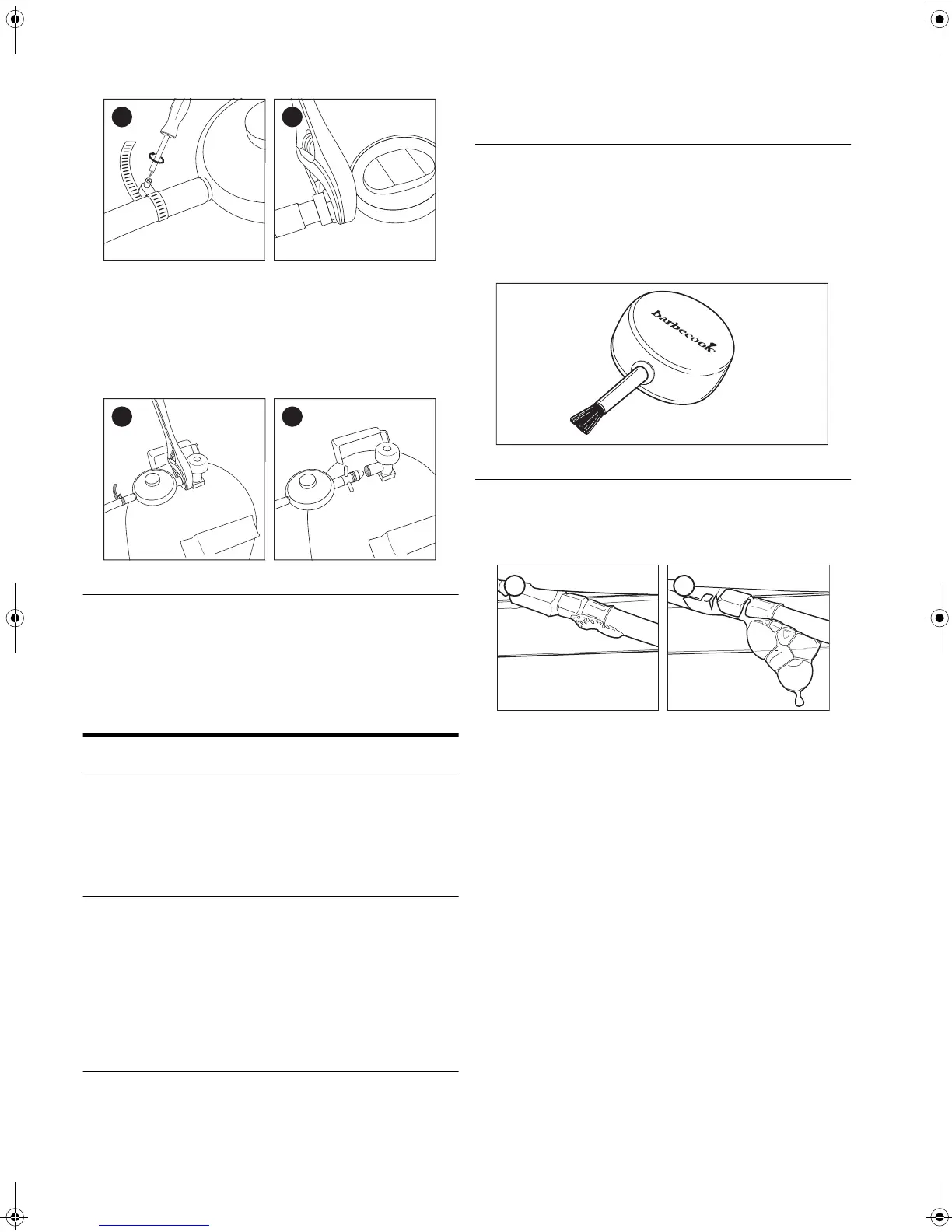 barbecook