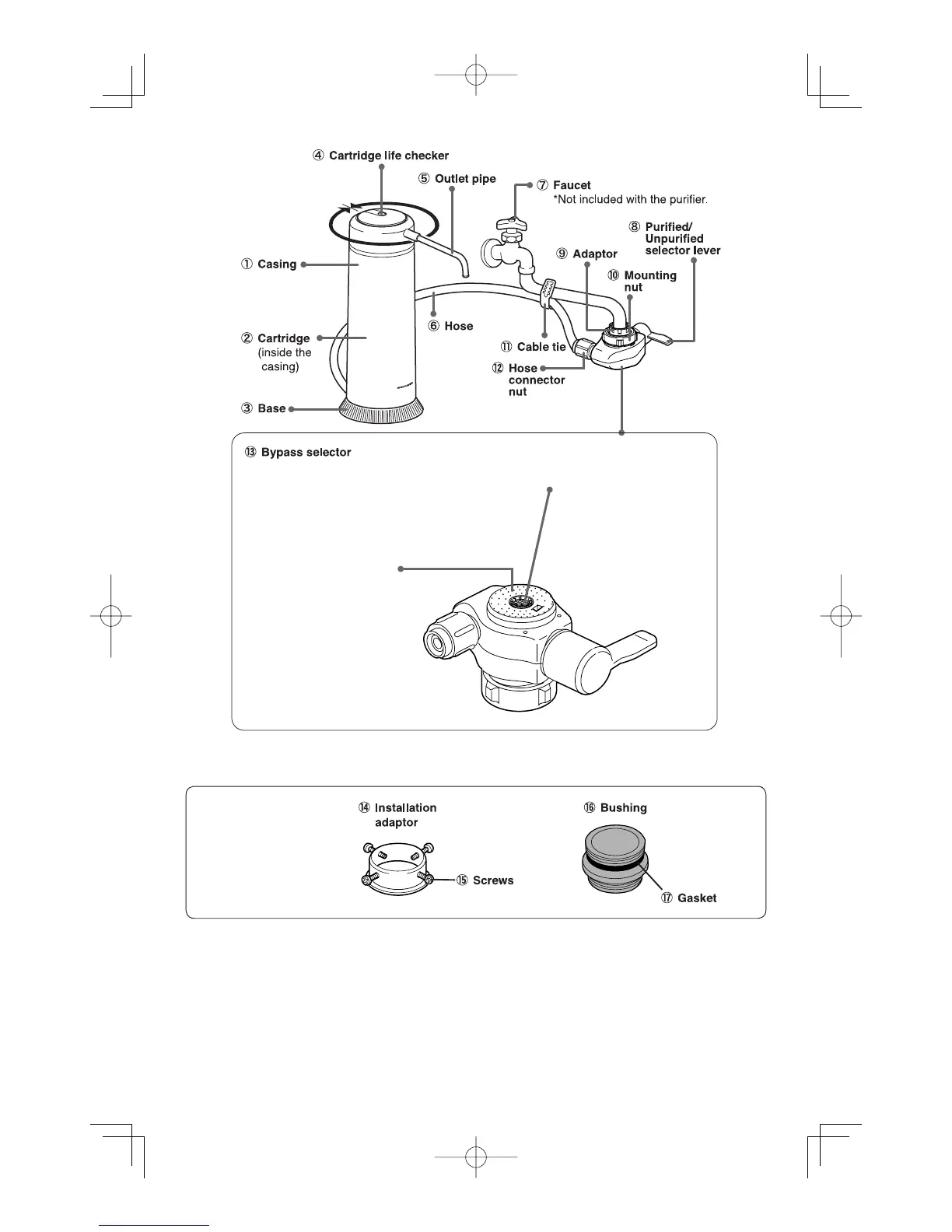 ④ Cartridge life checker

⑤ Outlet pipe

⑦ Faucet
*Not included with the purifier.

⑧ Purified/ Unpurified selector lever

⑨ Adaptor

⑩ Mounting nut

① Casing

⑥ Hose

② Cartridge (inside the casing)

⑪ Cable tie

⑫ Hose connector nut

③ Base

⑬ Bypass selector

⑭ Installation adaptor

⑮ Screws

⑯ Bushing

⑰ Gasket