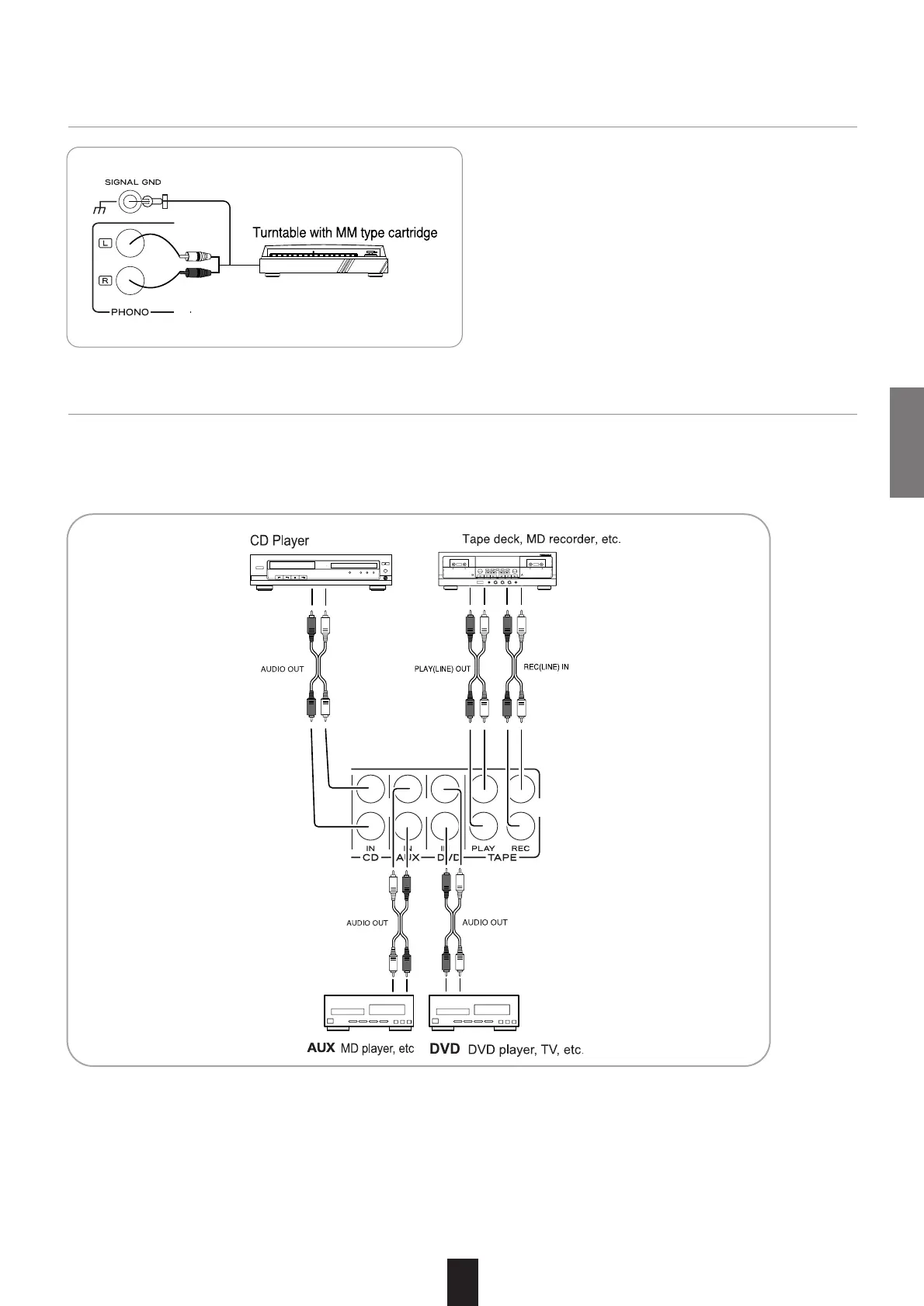 SIGNAL GND

L

R

PHONO

Turntable with MM type cartridge

CD Player

Tape deck, MD recorder, etc.

AUDIO OUT

PLAY(LINE) OUT

REC(LINE) IN

IN

IN

IN

PLAY

REC

CD

AUX

DVD

TAPE

AUDIO OUT

AUDIO OUT

AUX MD player, etc

DVD DVD player, TV, etc.