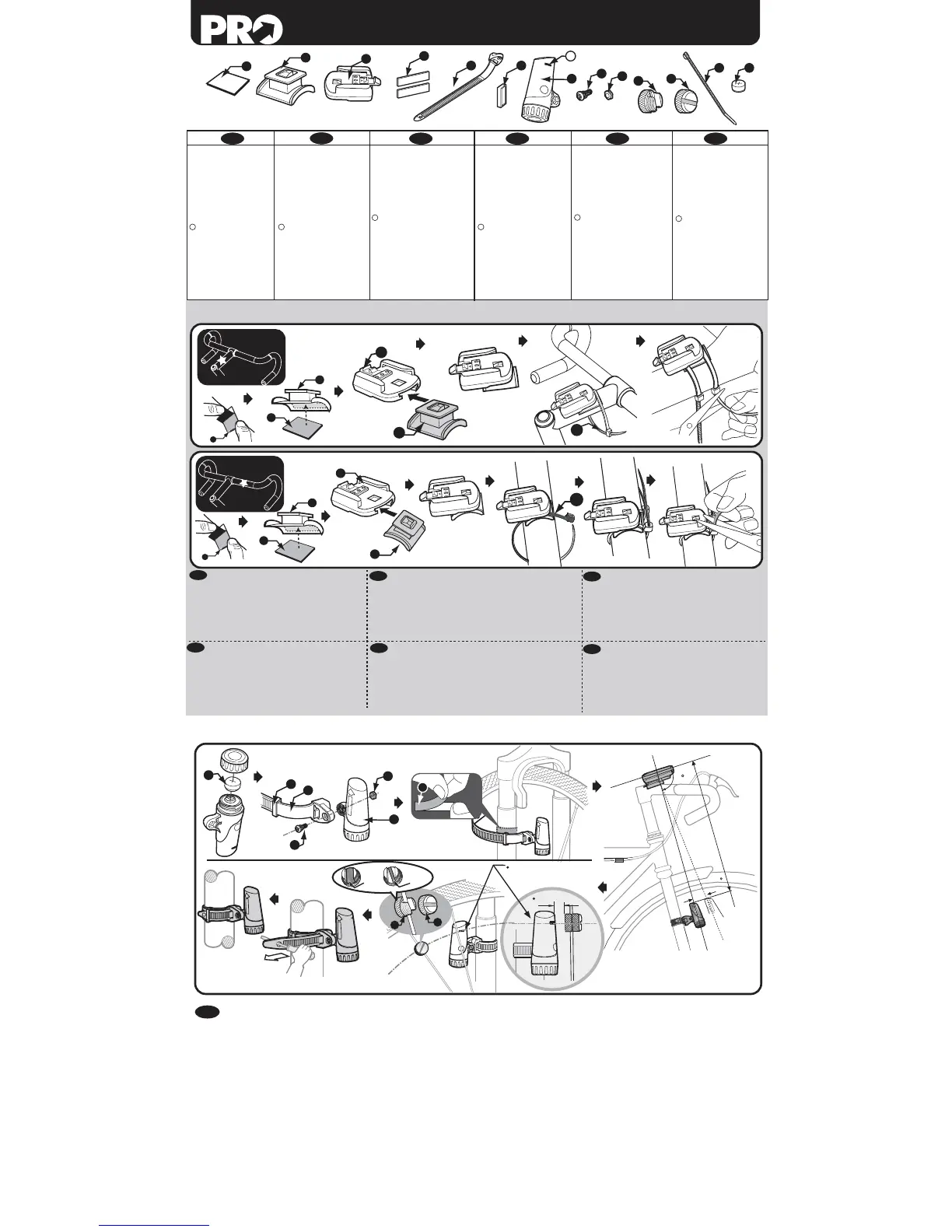 PRO