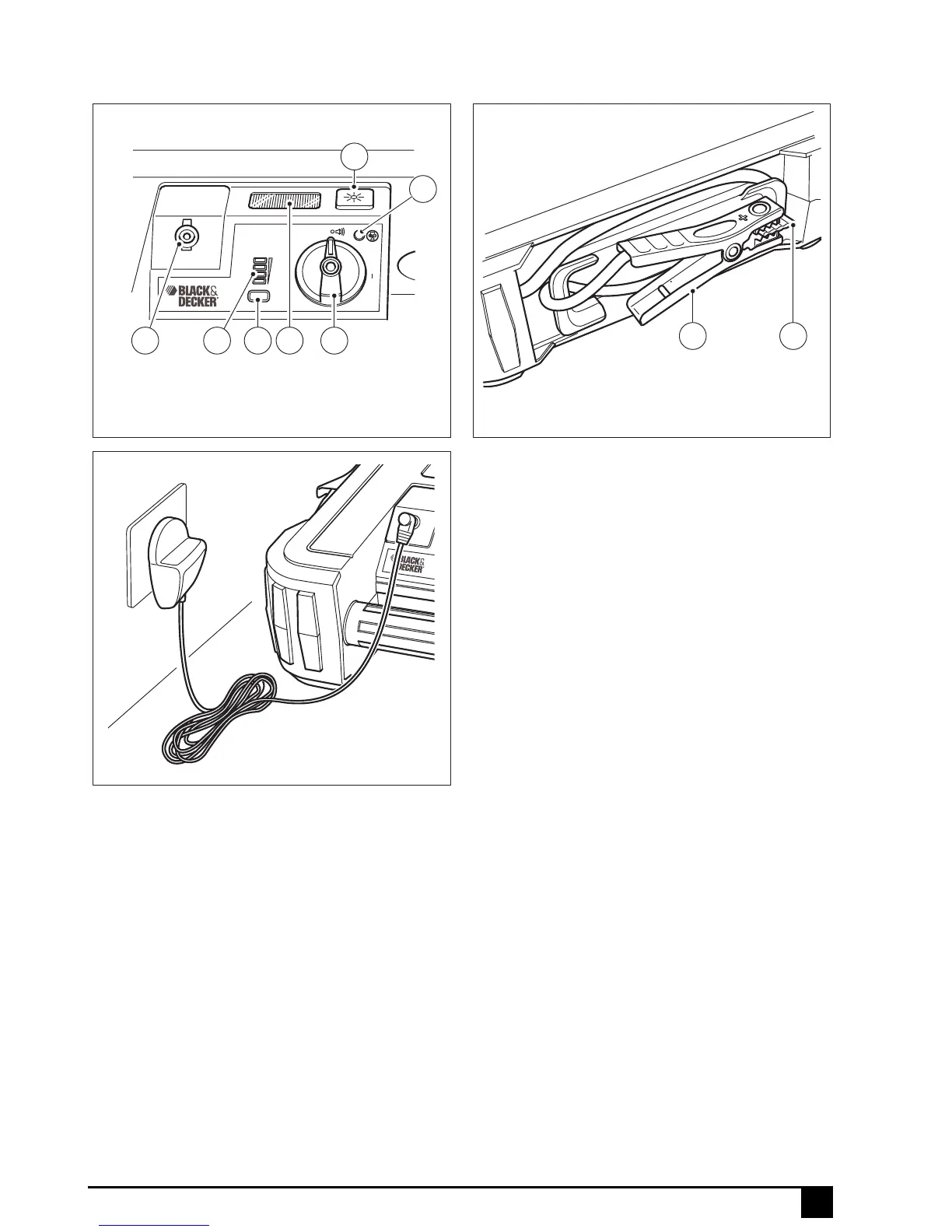 BLACK& DECKER

BLACK& DECKER