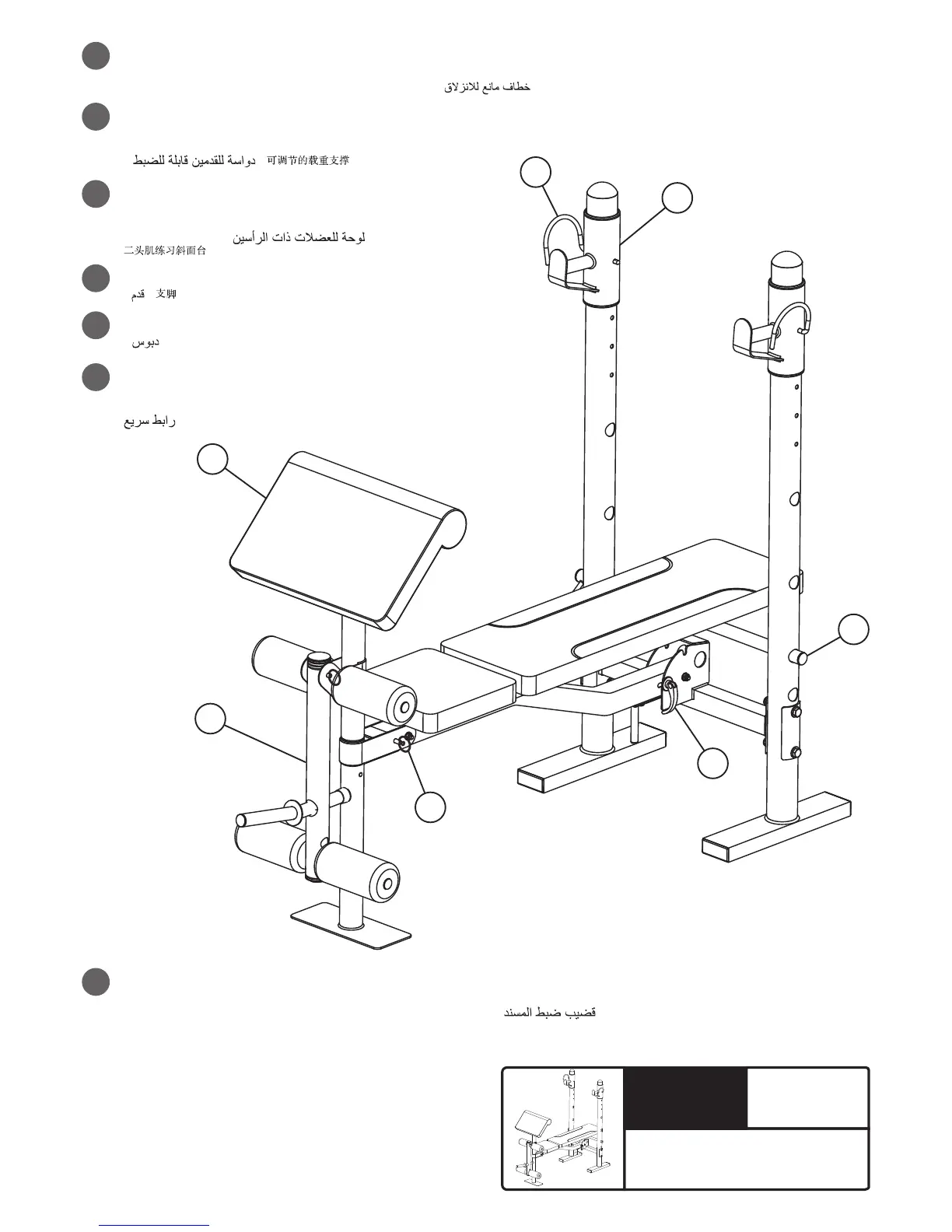 خطاف مانع للانزلاق

دواسة للقدمين قابلة للضبط 可调节的载重支撑

لوحة للعضلات ذات الرأسين
二头肌练习斜面台

قدم 支脚

دبوس

رابط سريع

قضيب ضبط المسند