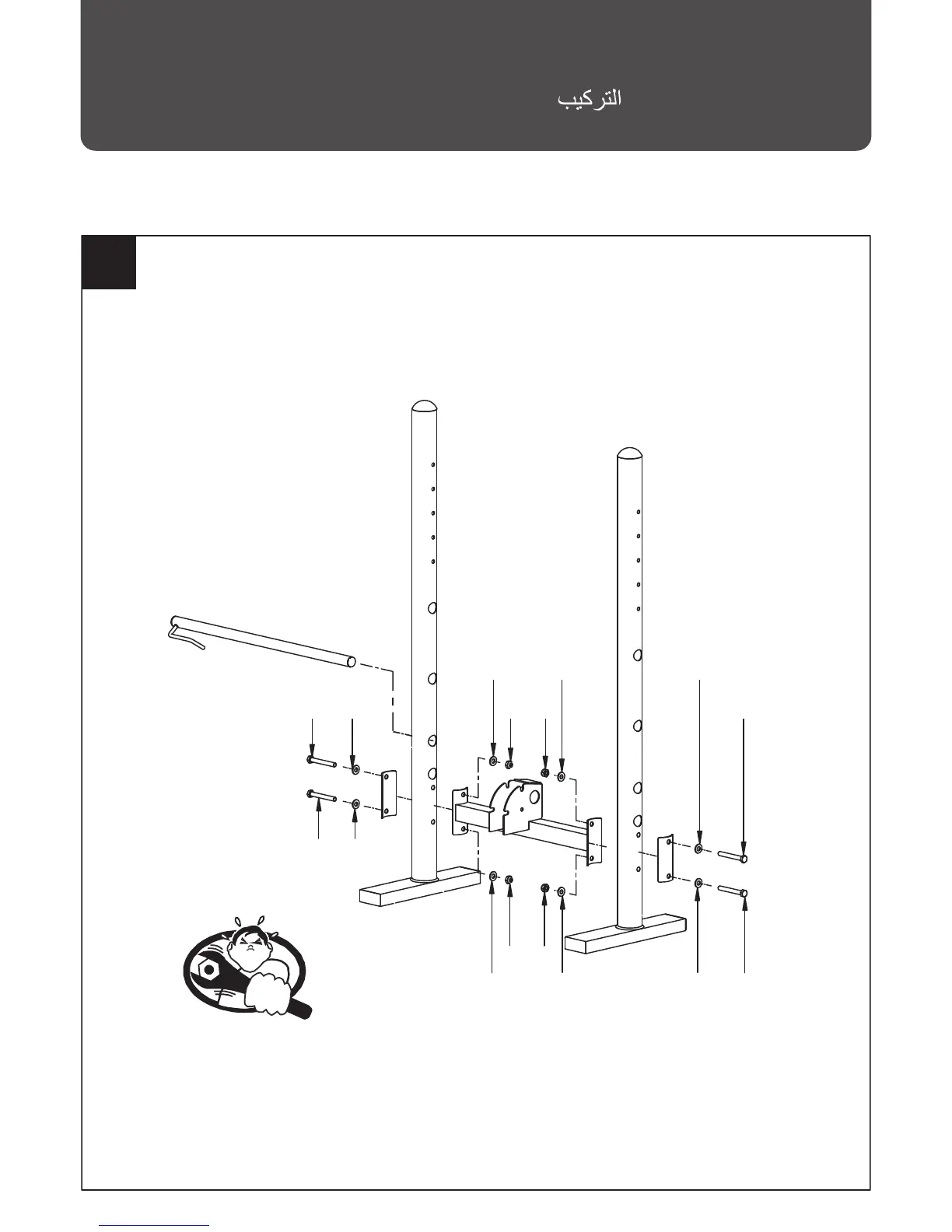 التركيب