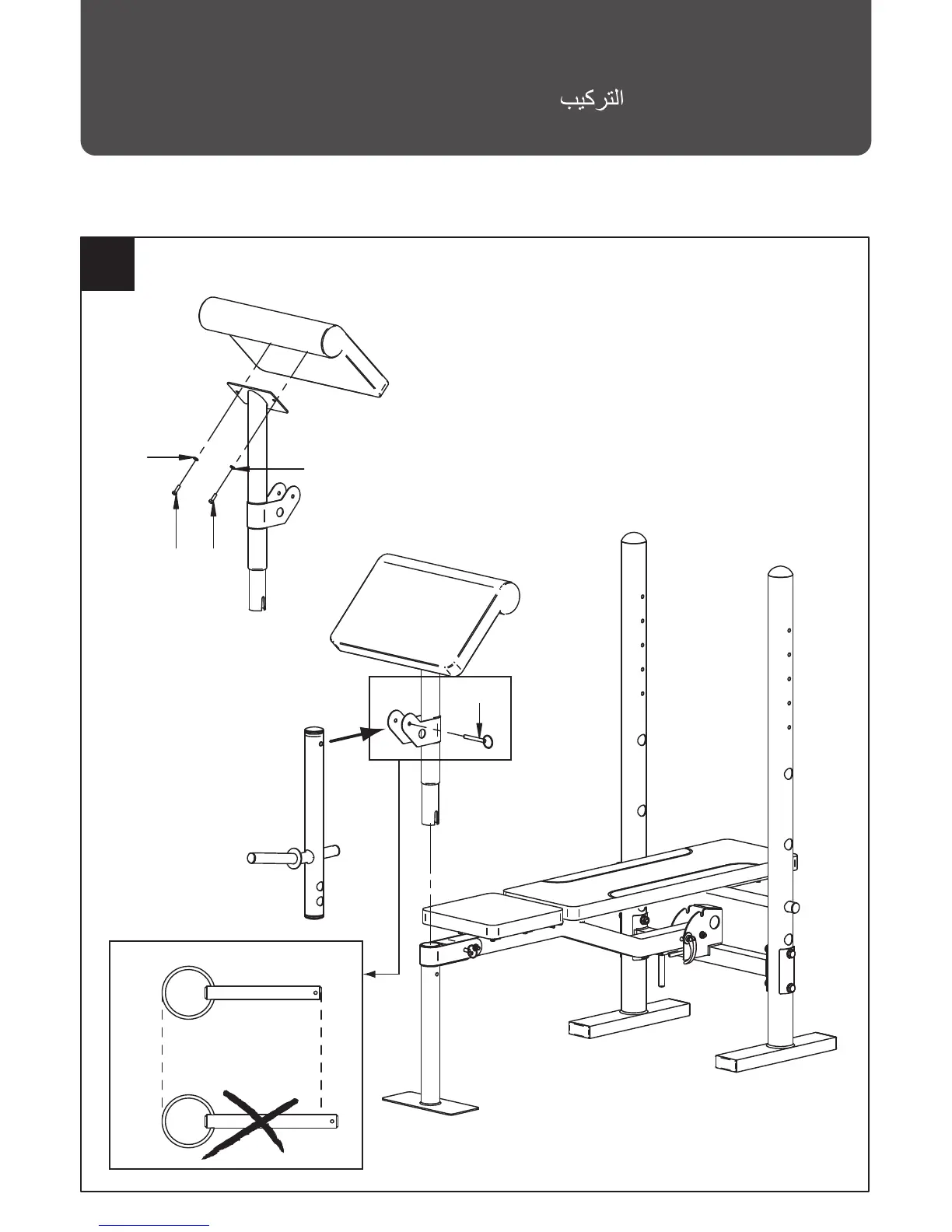 التركيب