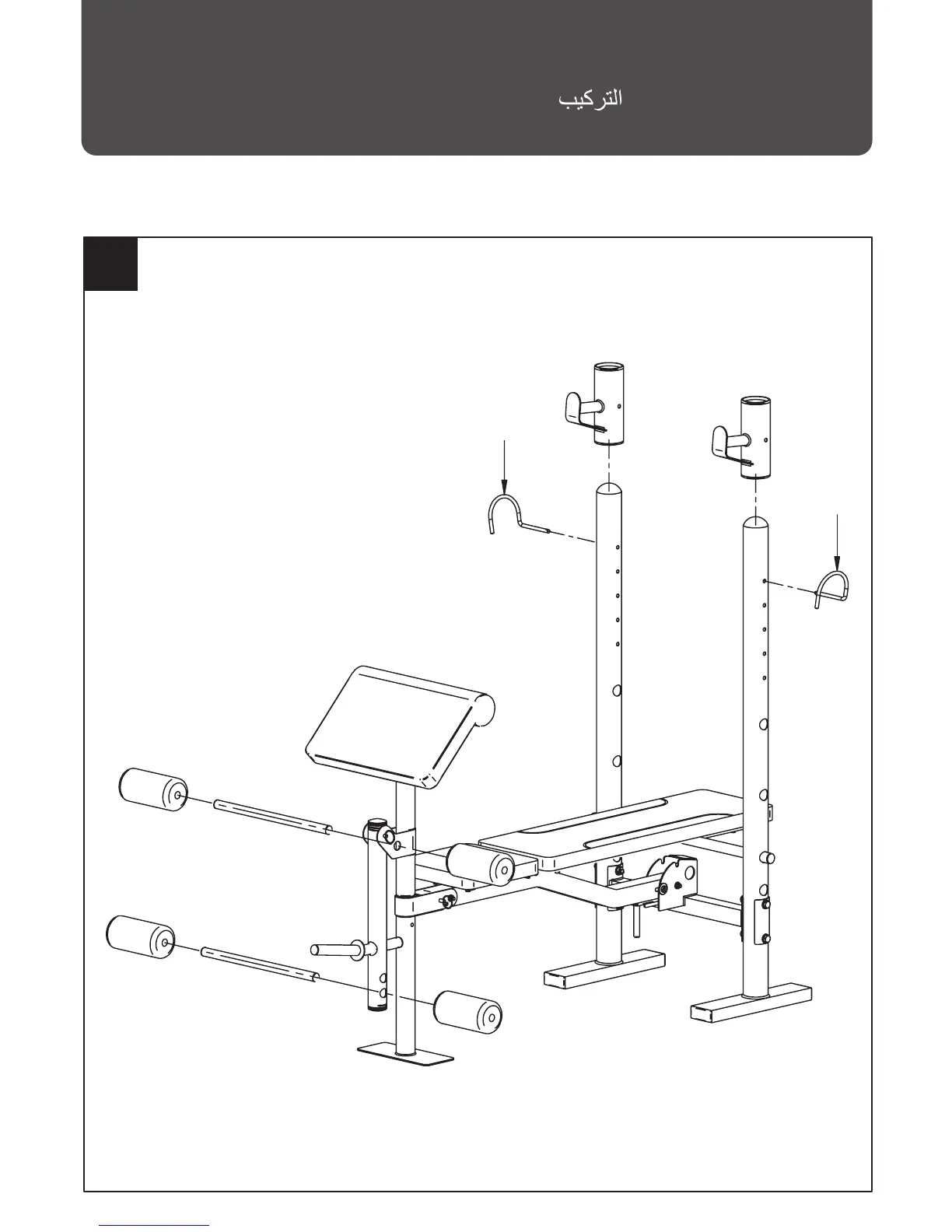 التركيب