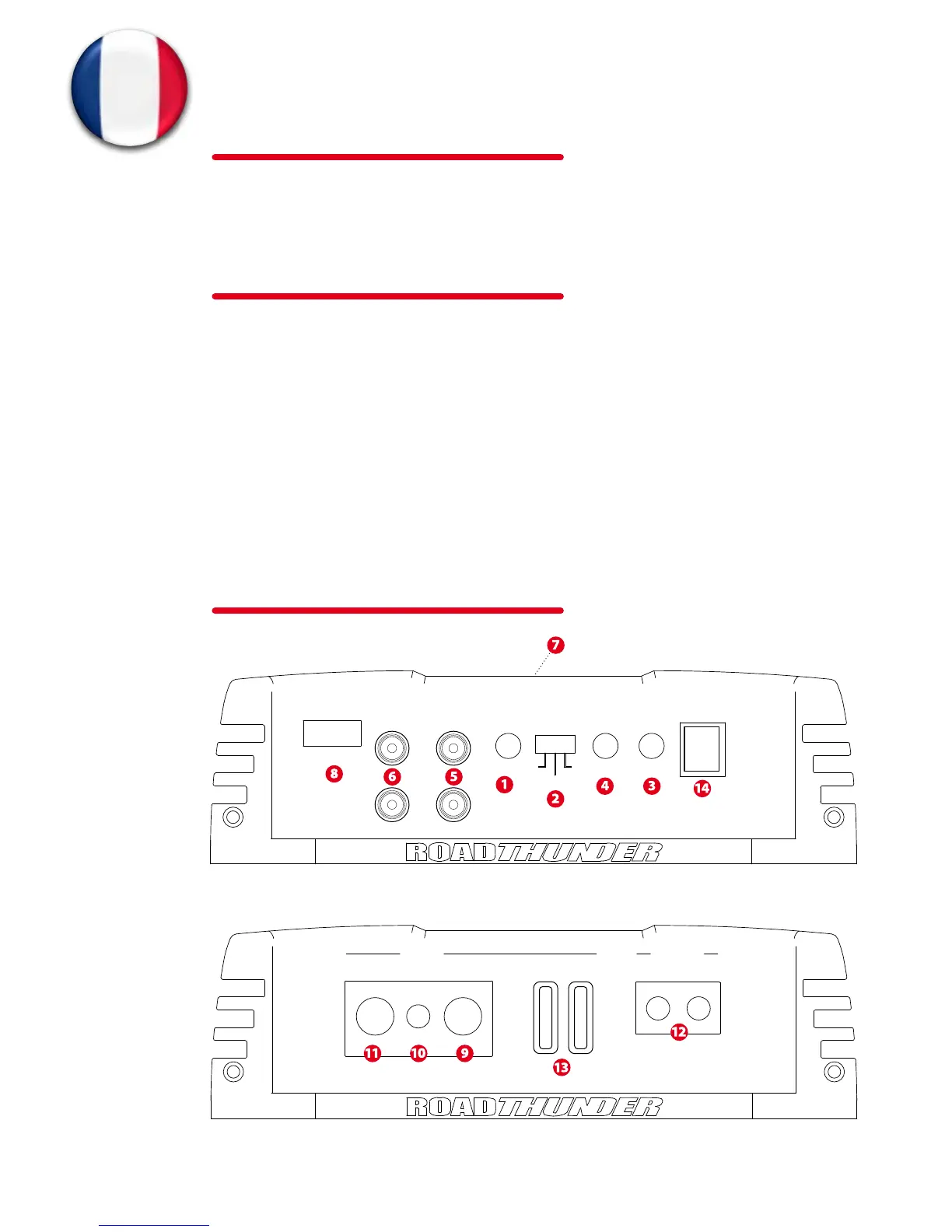 7

8
6
5
1
2
4
3
14

ROADTHUNDER

11
10
9
13
12

ROADTHUNDER