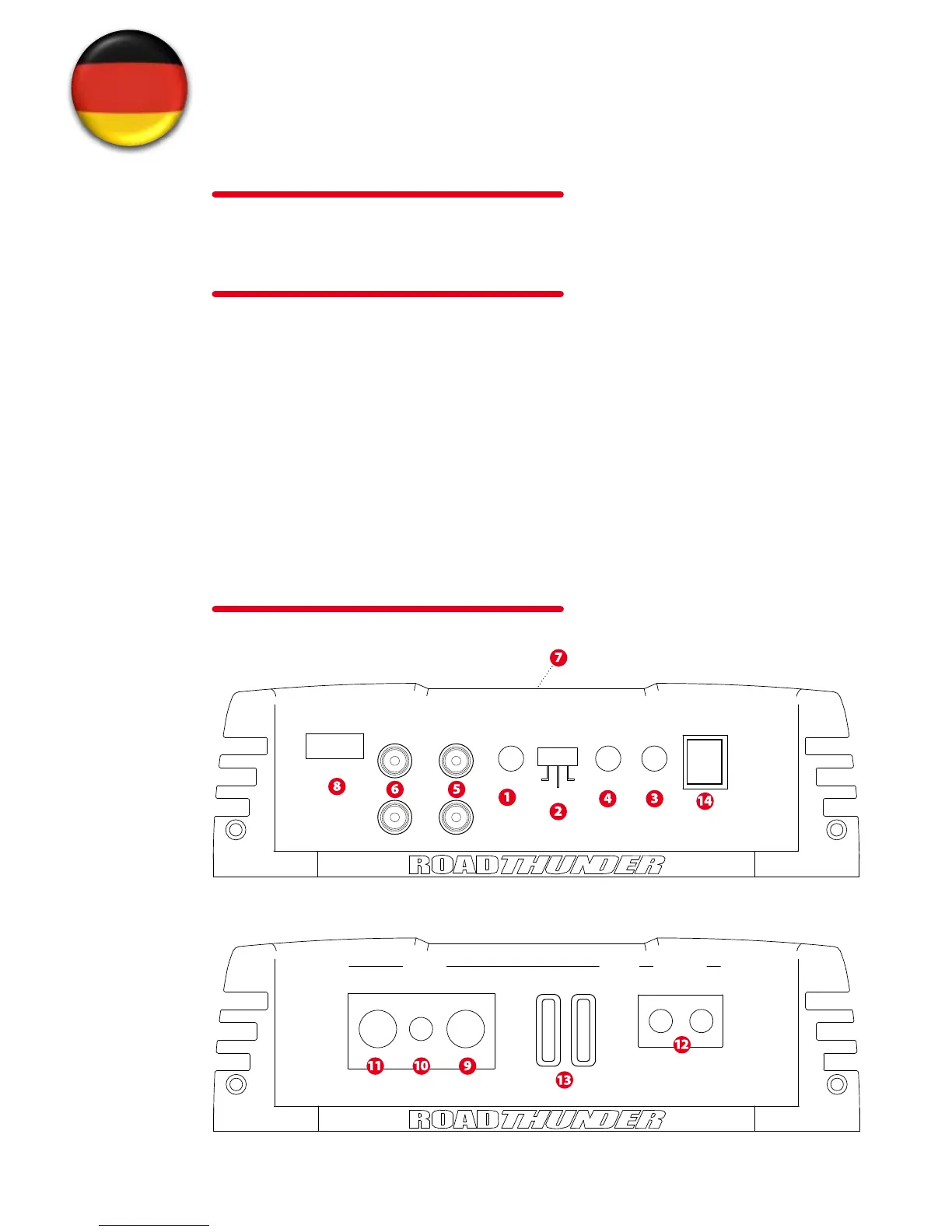 7

8
6
5
1
2
4
3
14

ROADTHUNDER

11
10
9
13
12

ROADTHUNDER