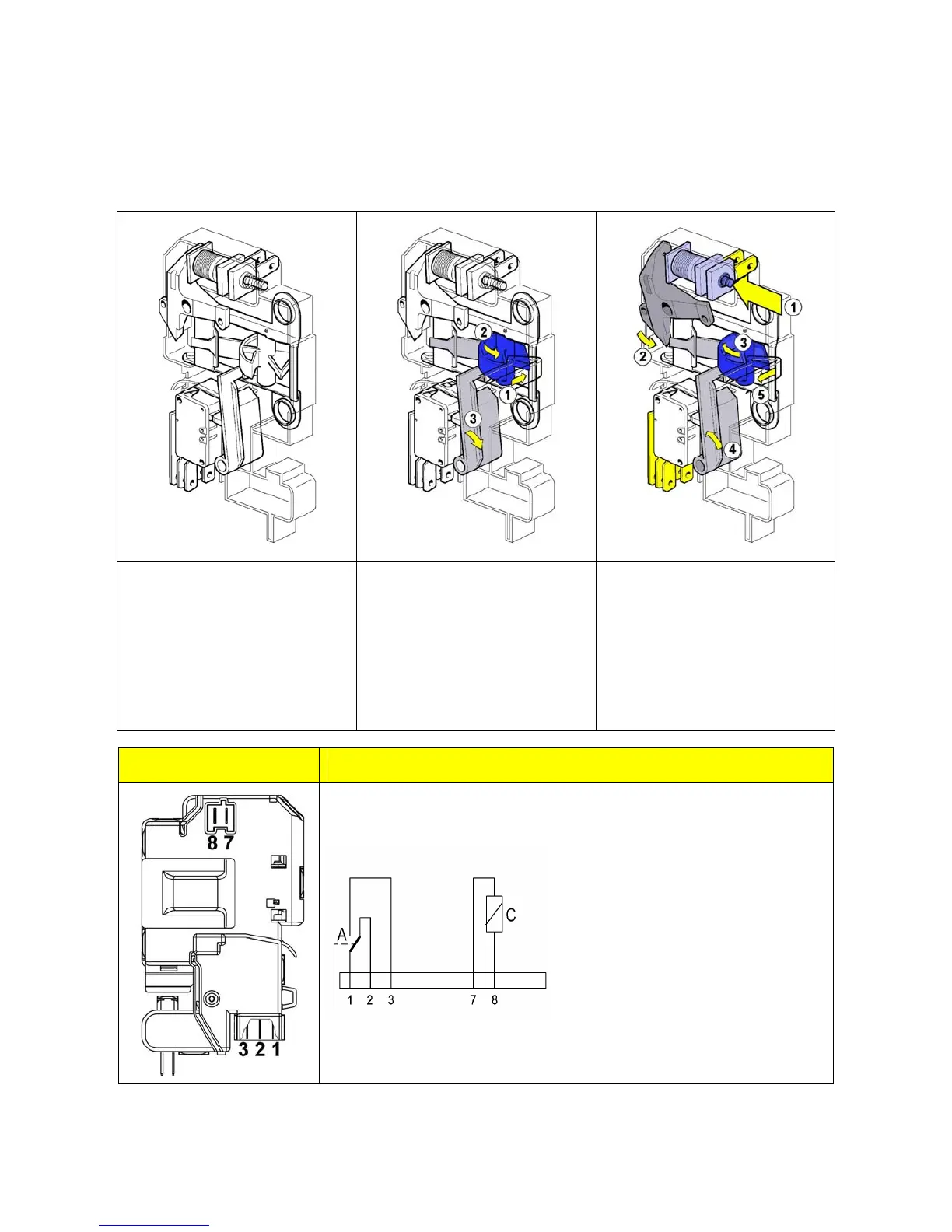 2
1
3

1
2
3
5
4

8 7
3 2 1

A
C
1 2 3 7 8