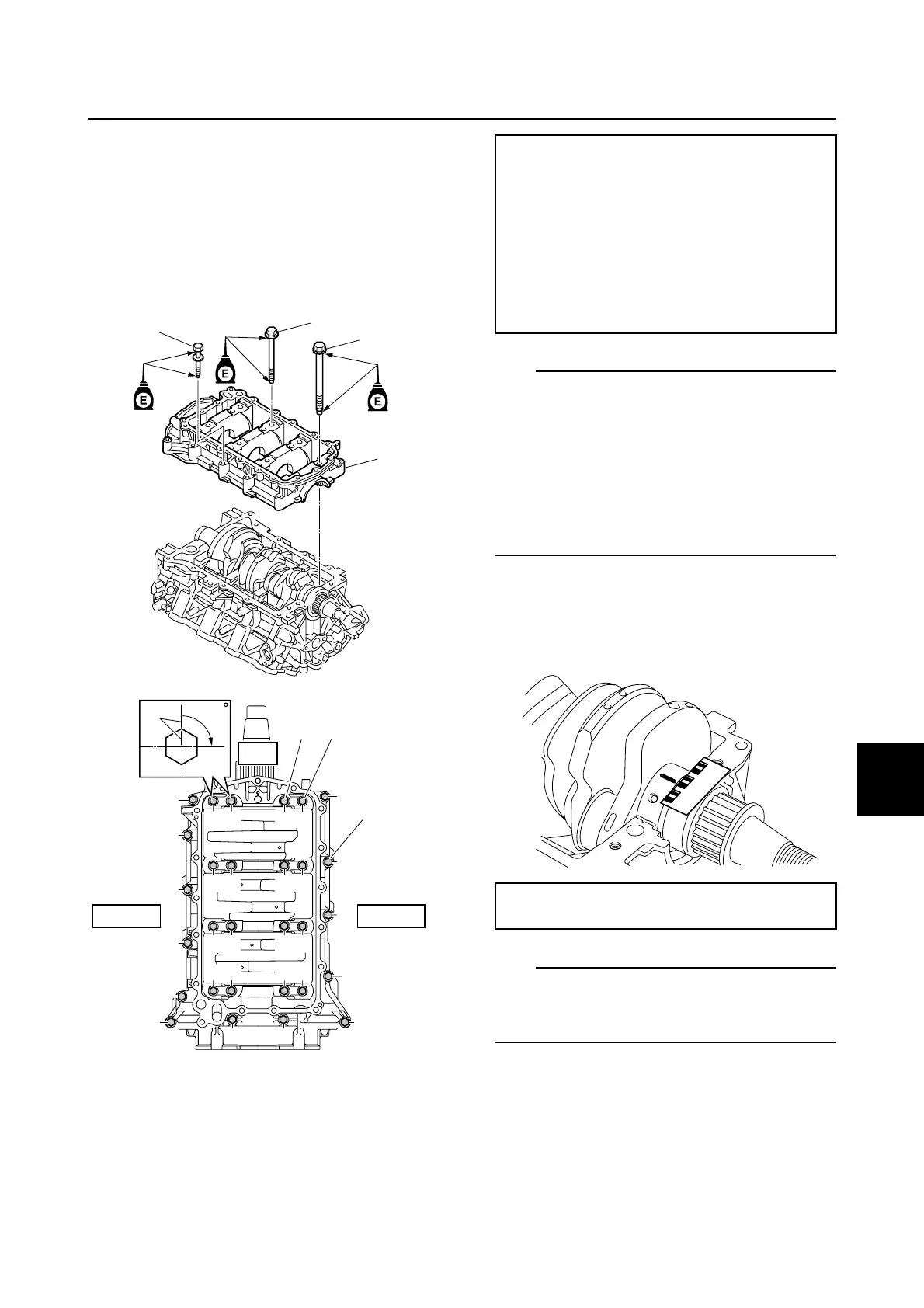 E

E

E