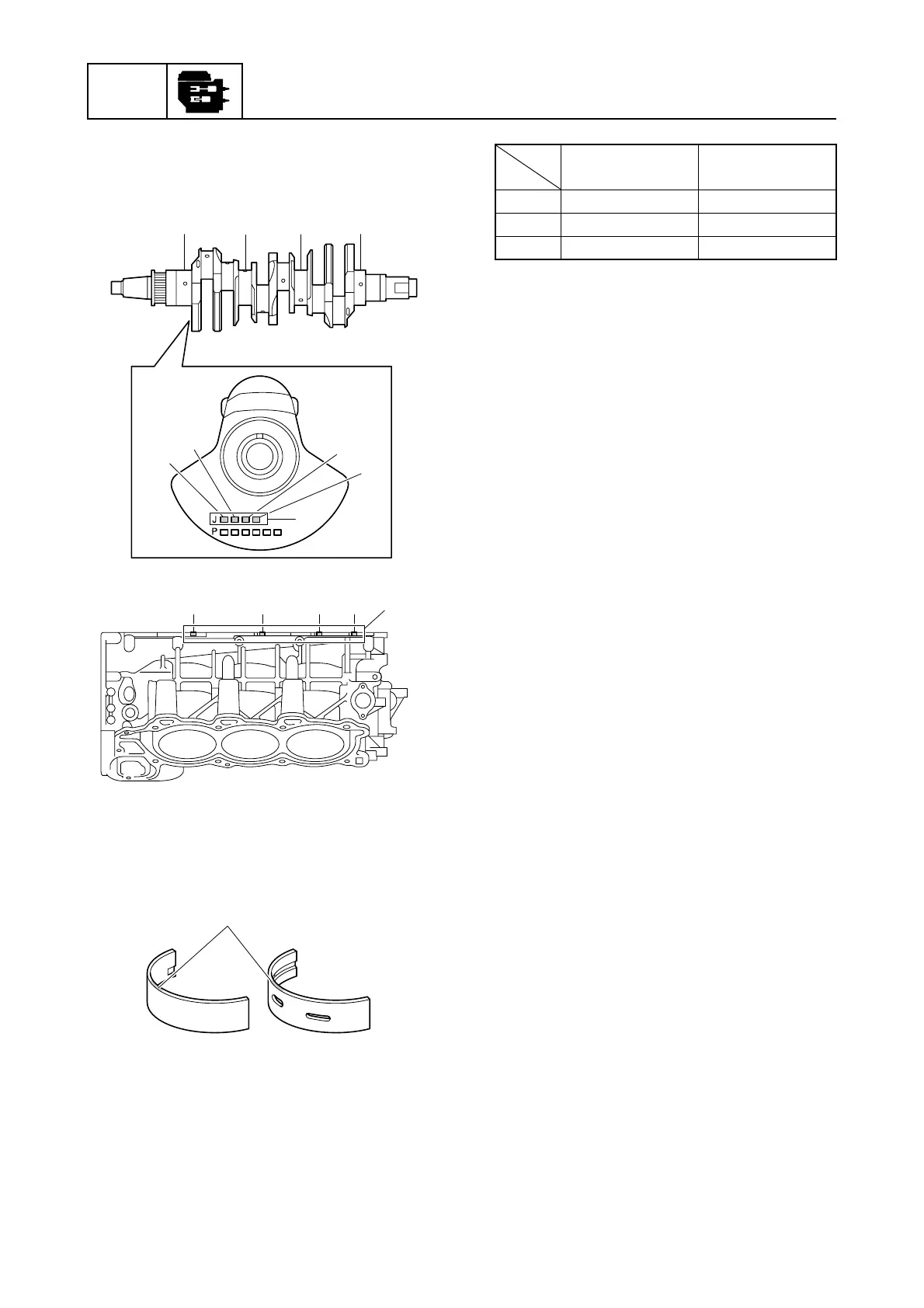 J

P