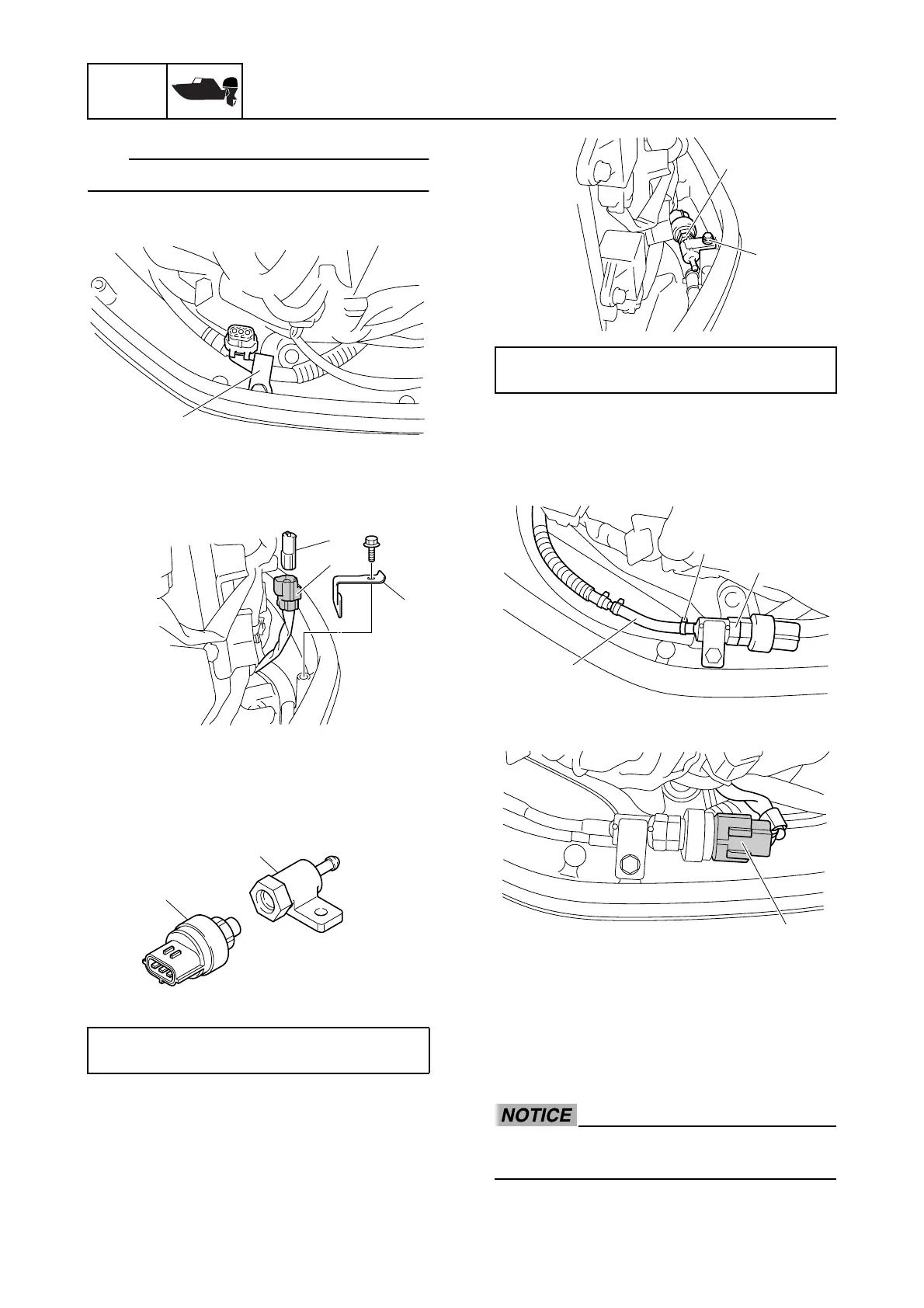 NOTICE