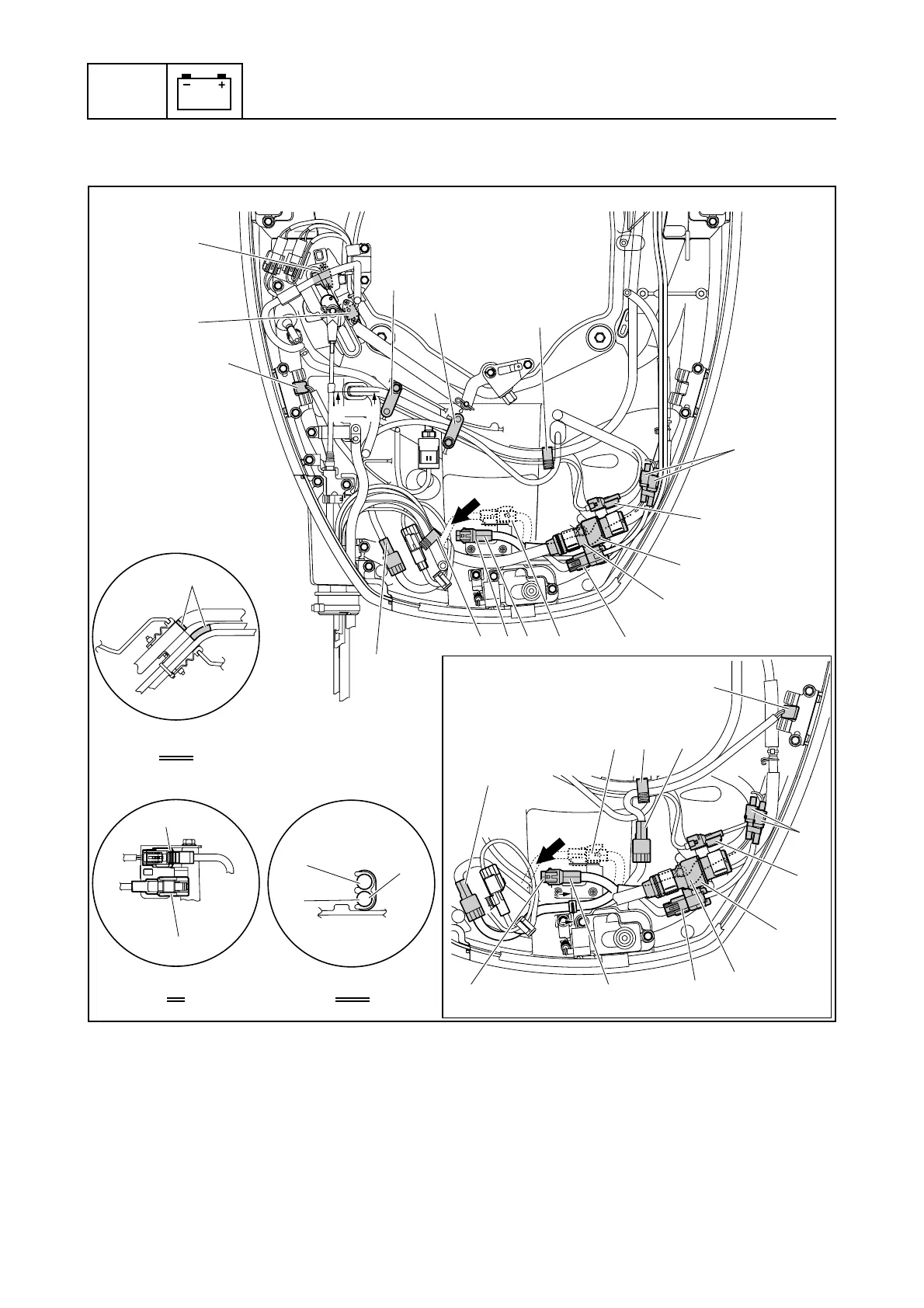 −
+