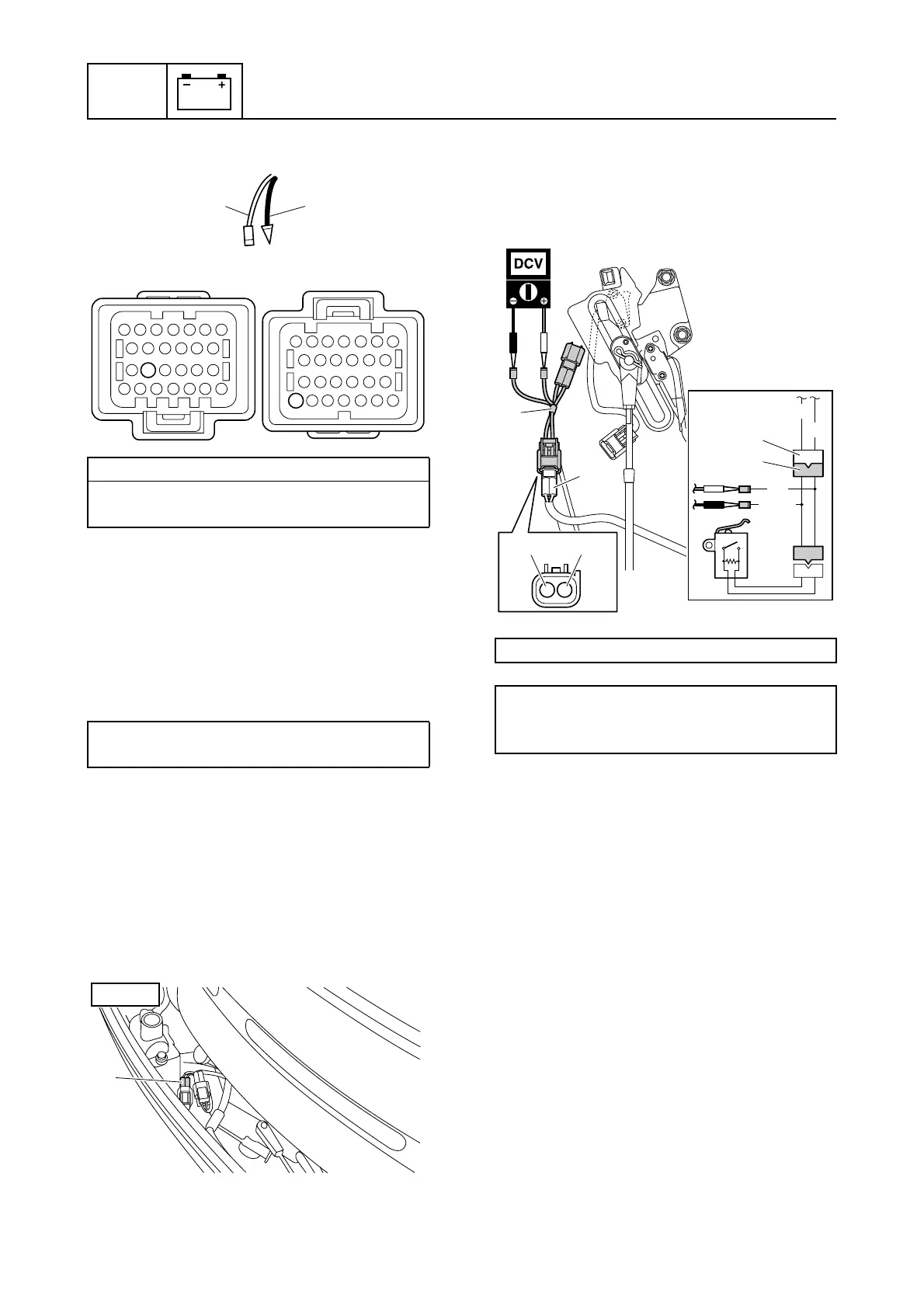 DCV