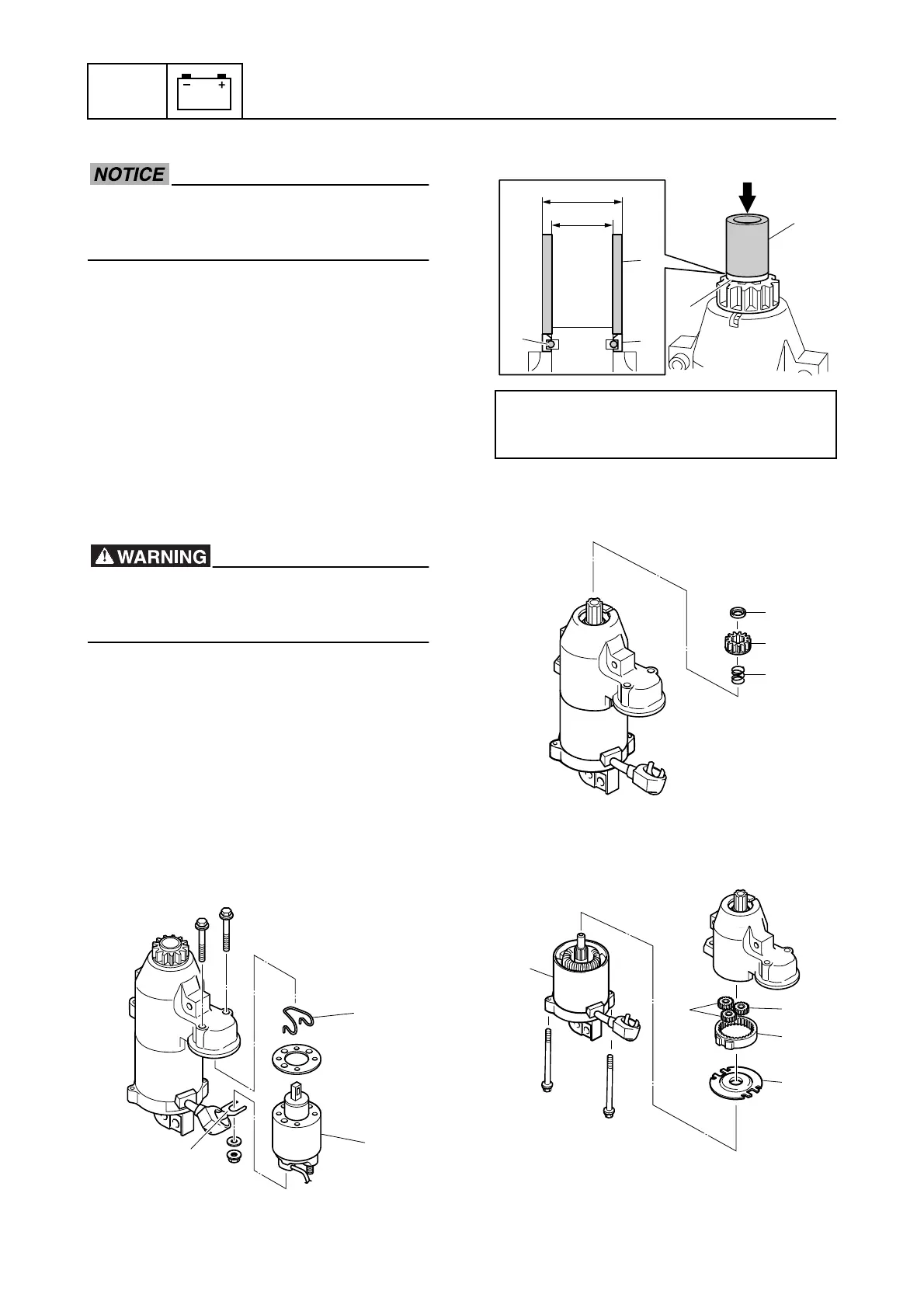 NOTICE

WARNING