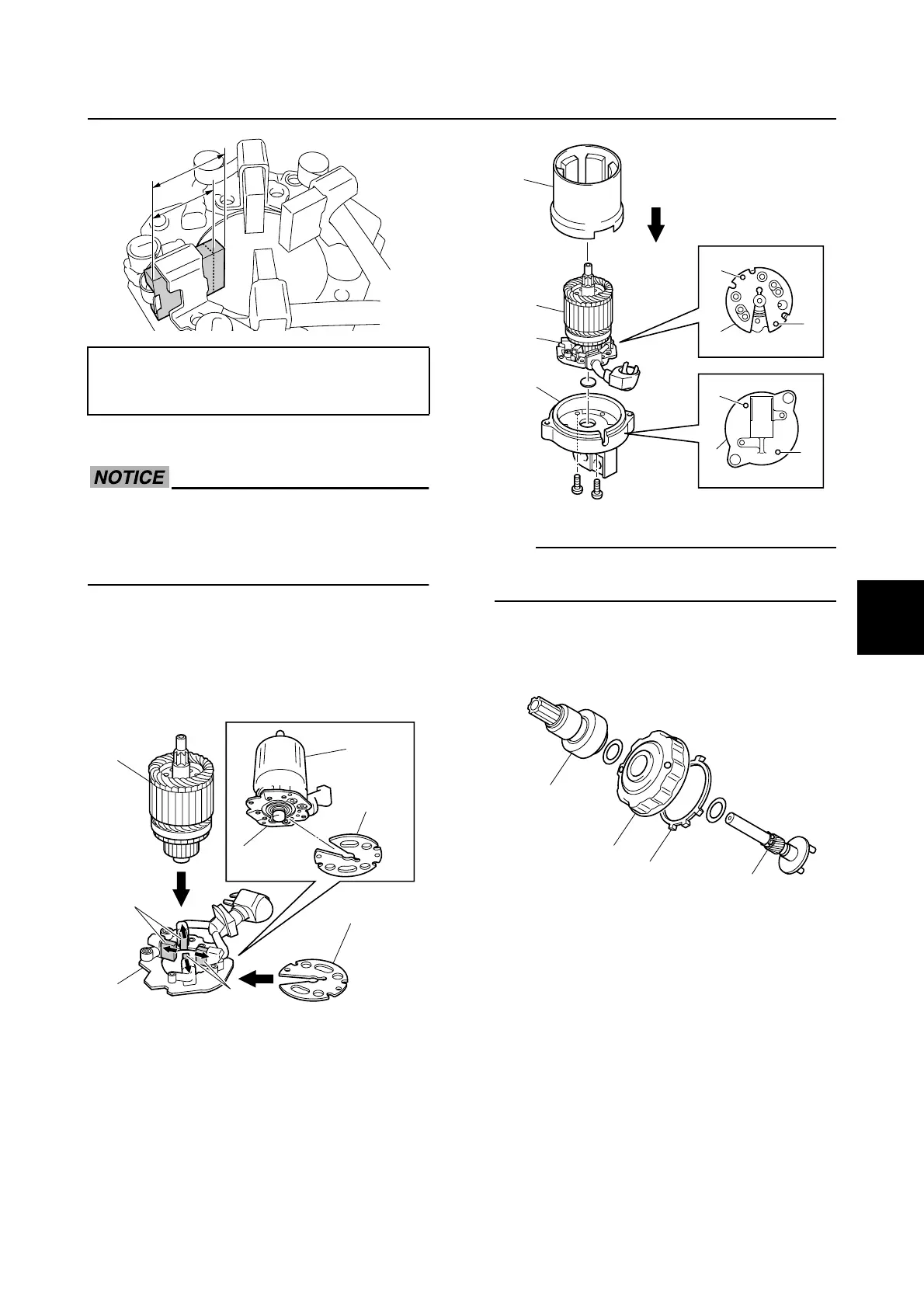 NOTICE