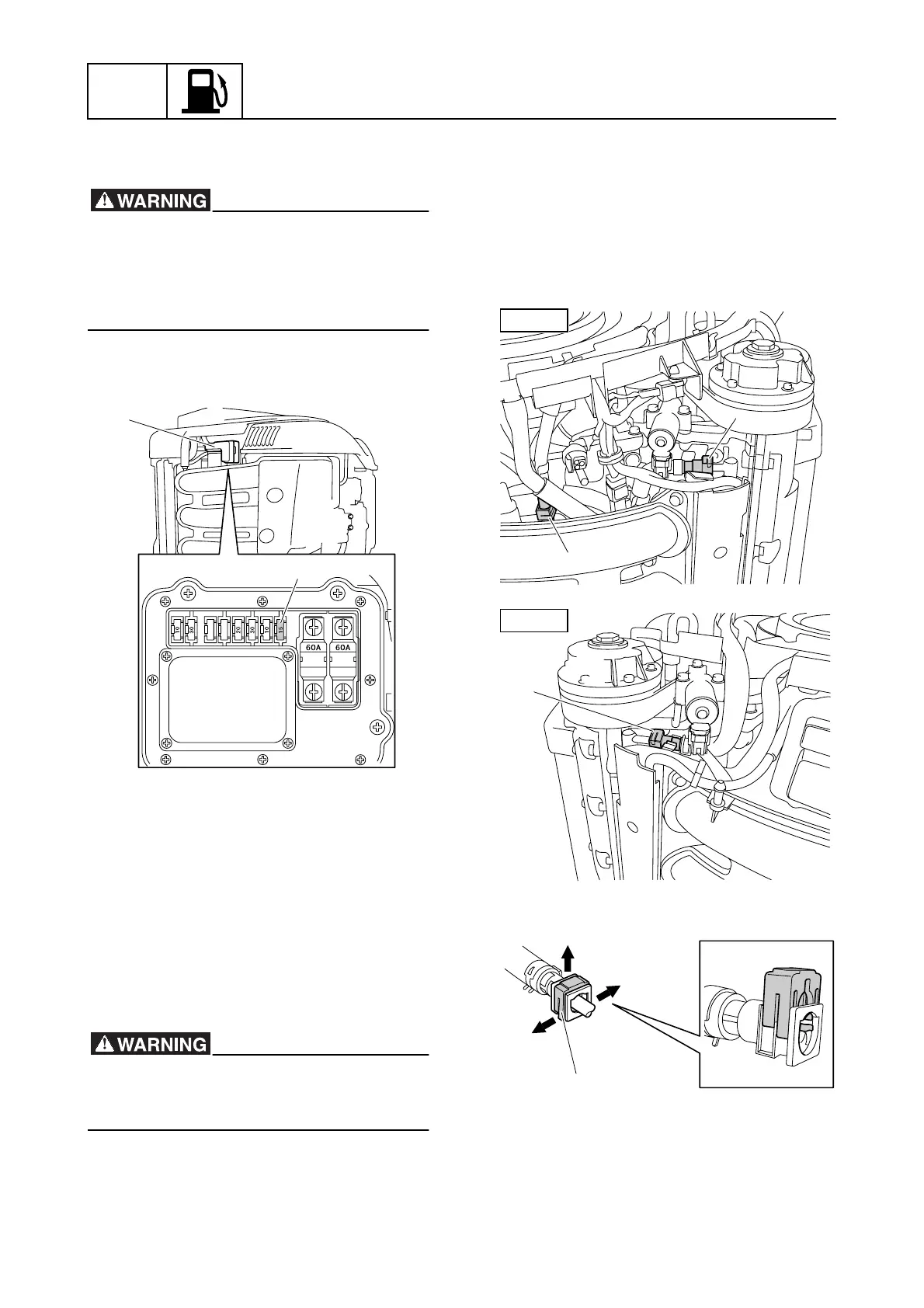 WARNING

60A 60A

WARNING