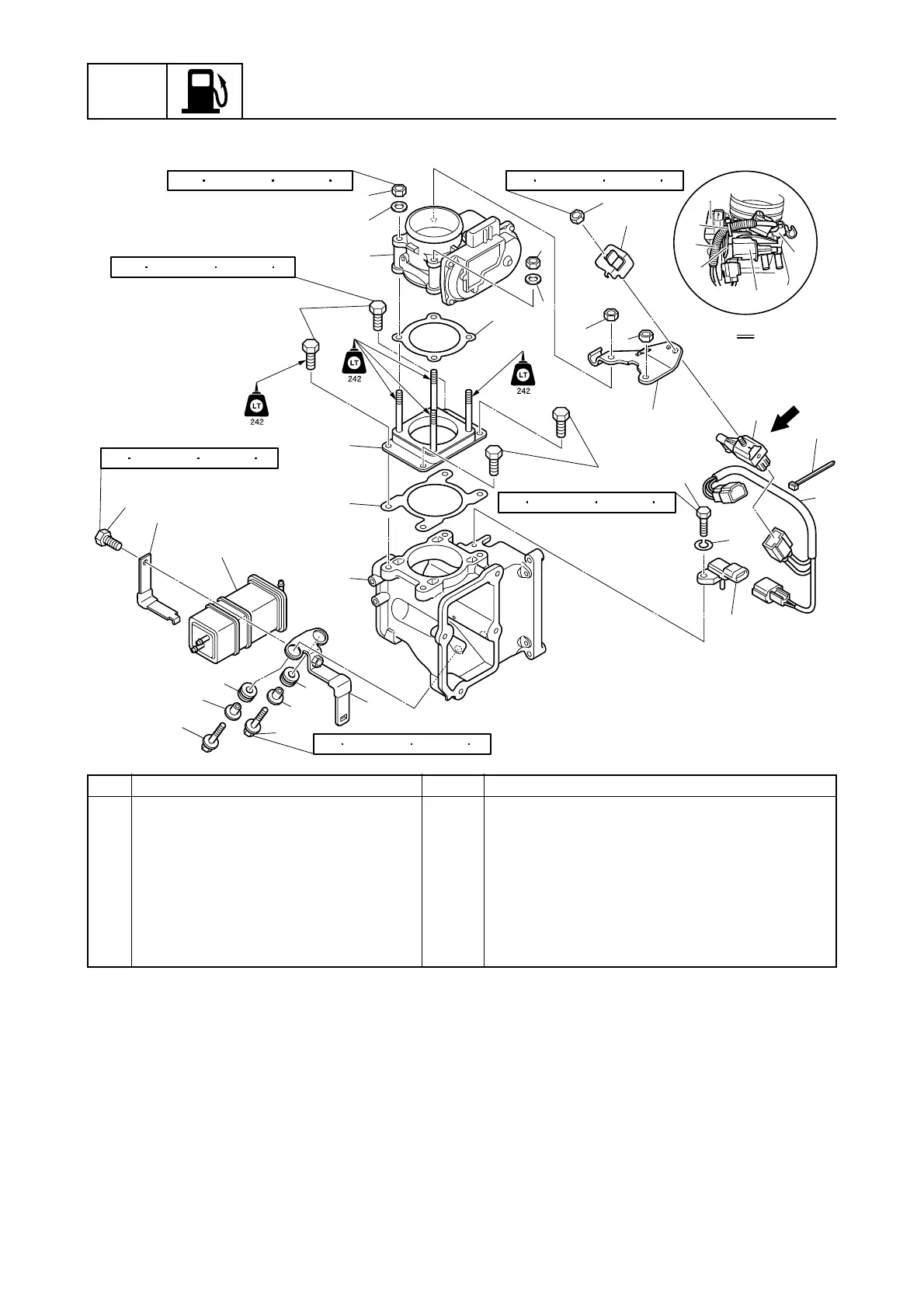 LT
242

LT
242

LT
242