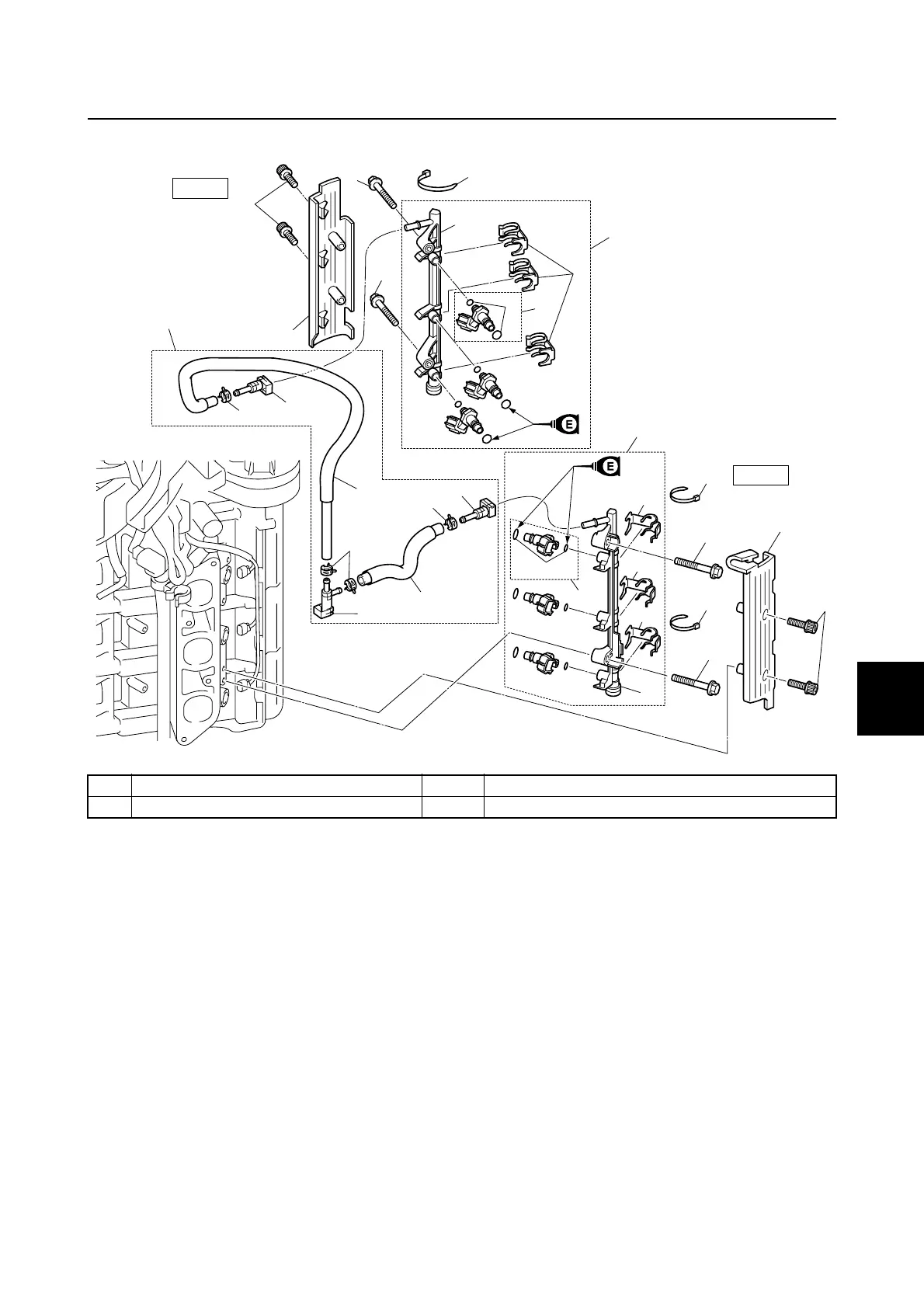 E

E