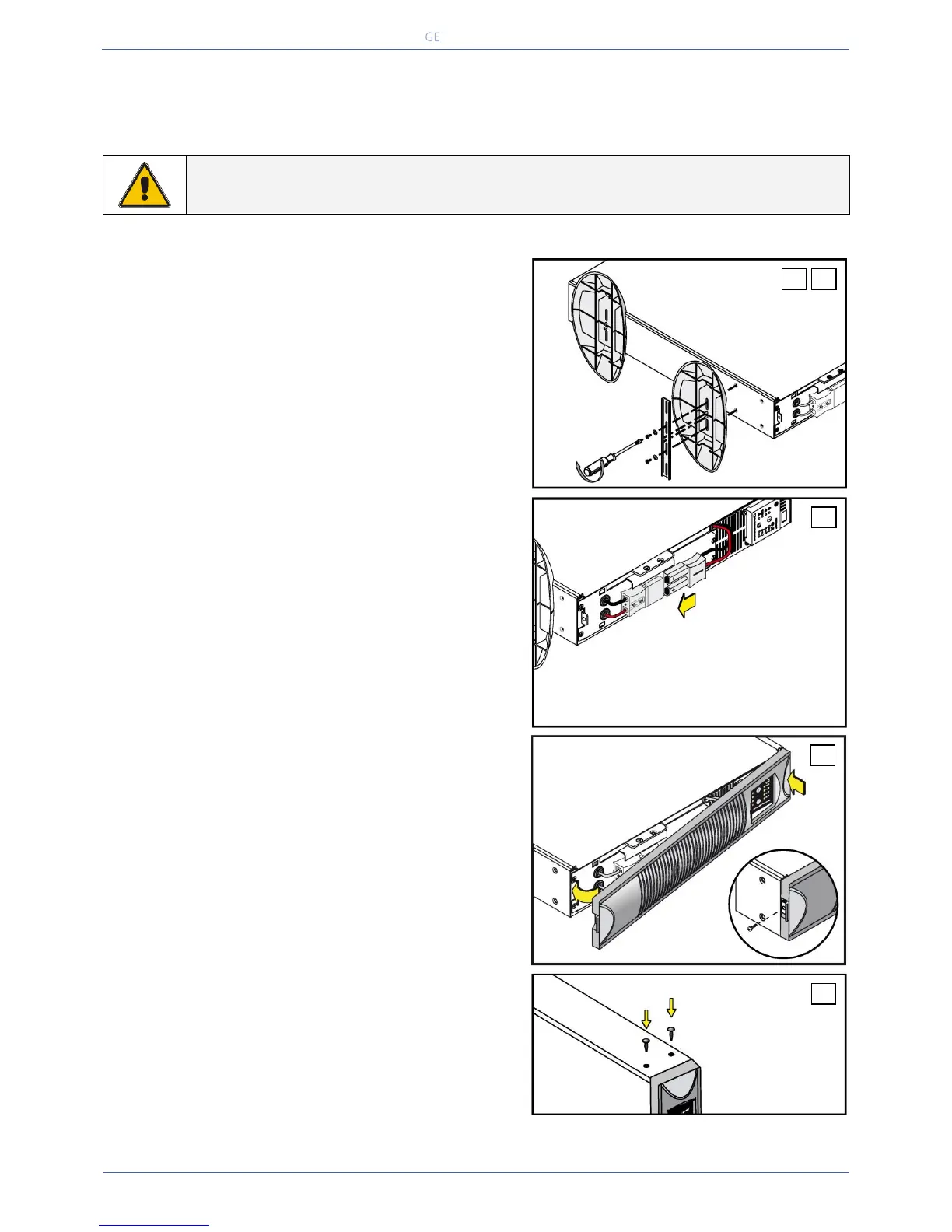 GE