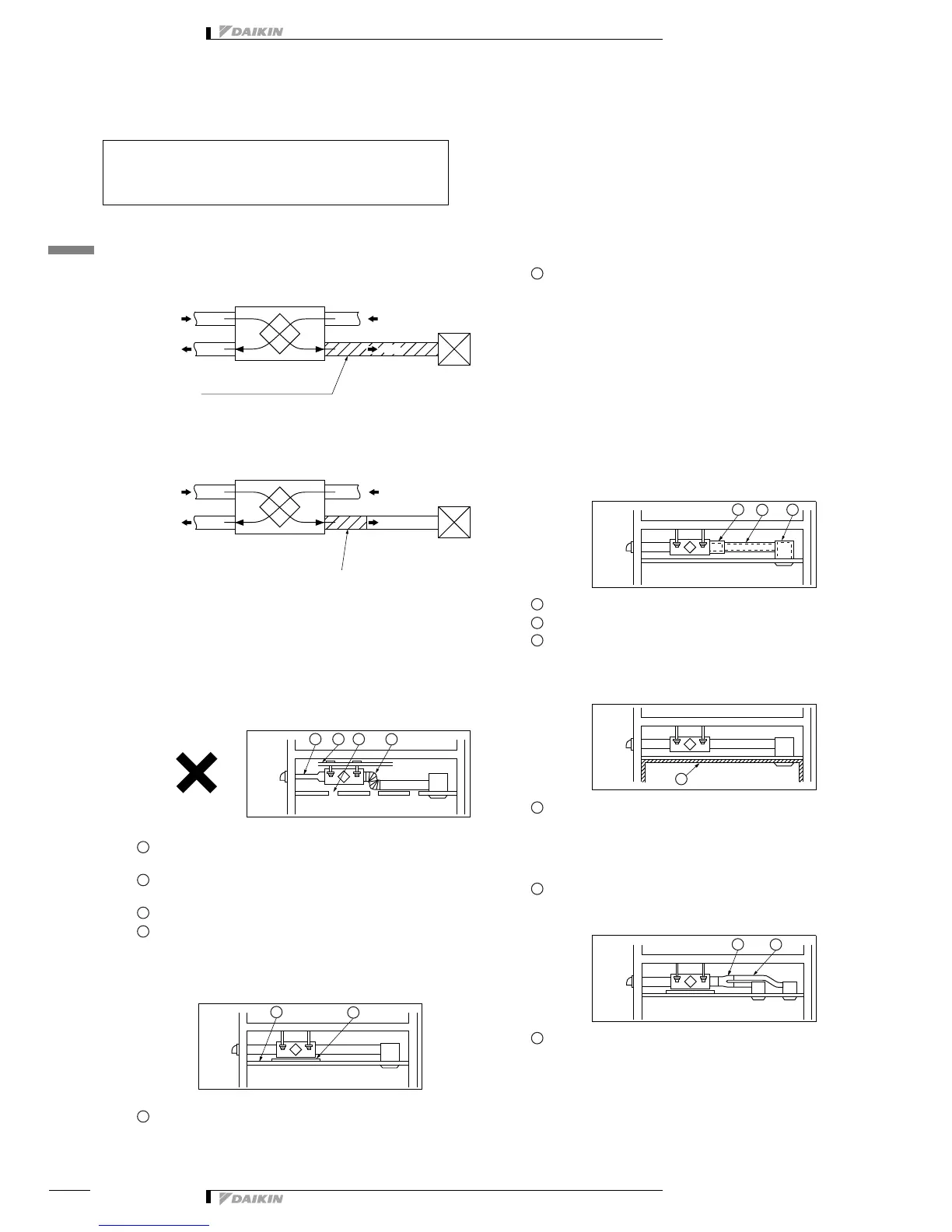 DAIKIN

DAIKIN