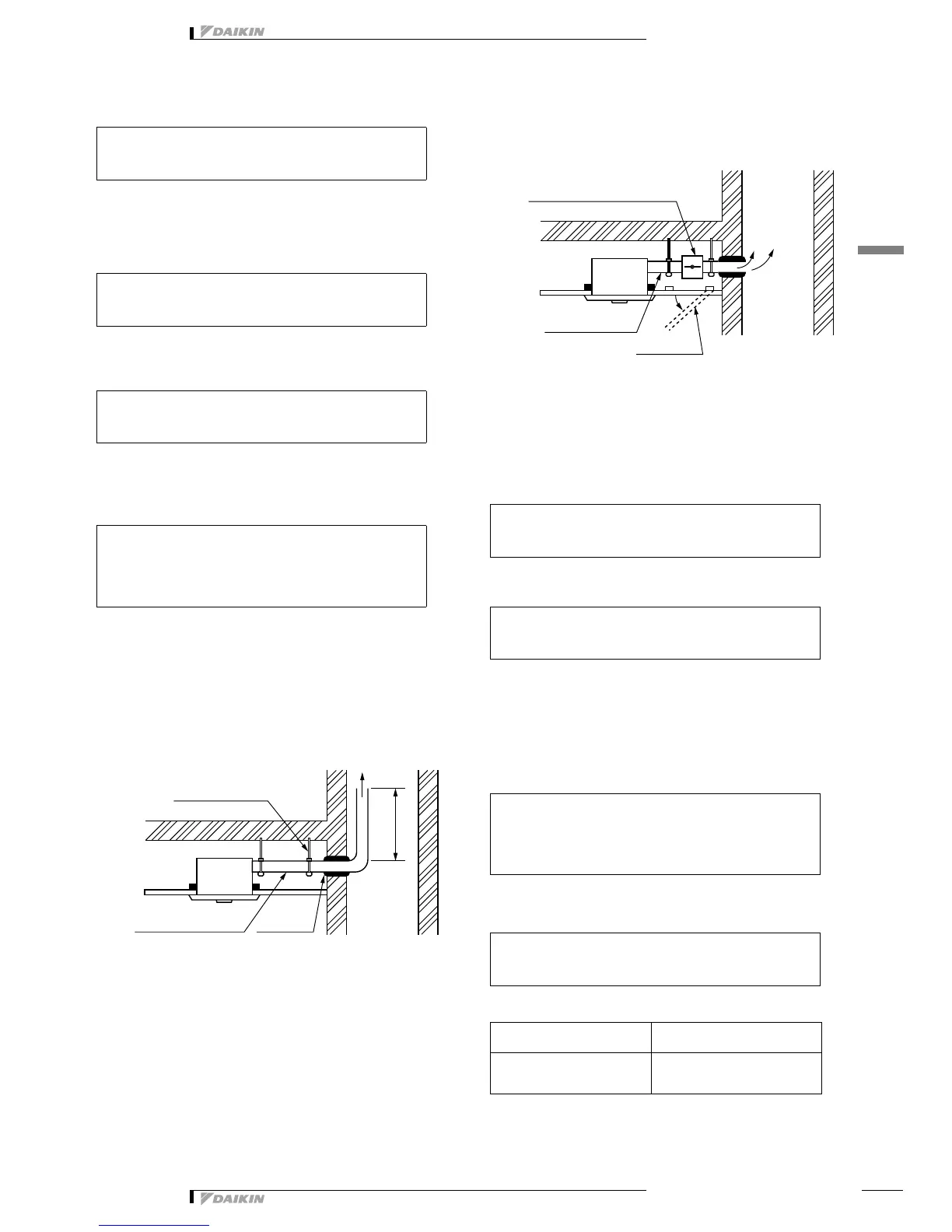 DAIKIN

DAIKIN