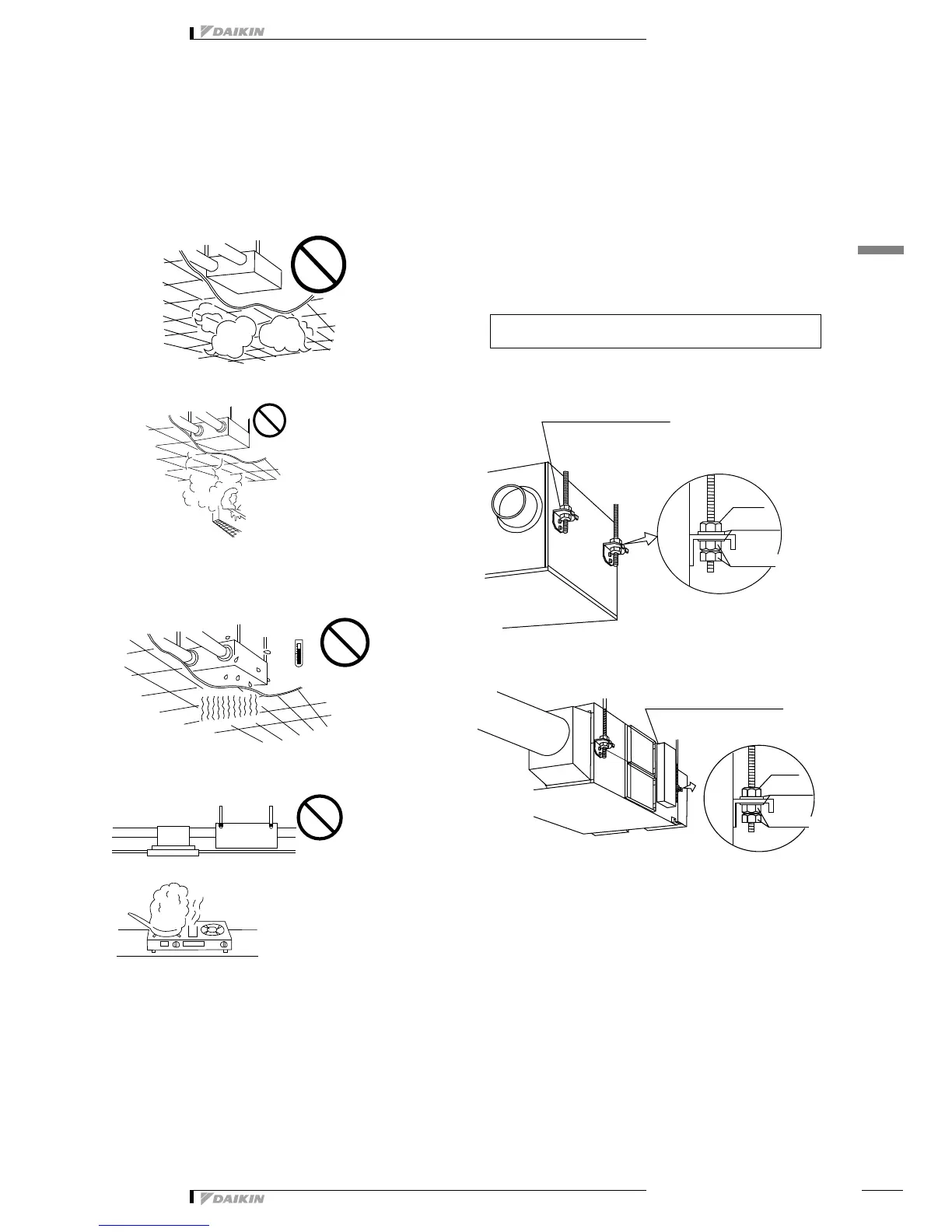 DAIKIN

DAIKIN