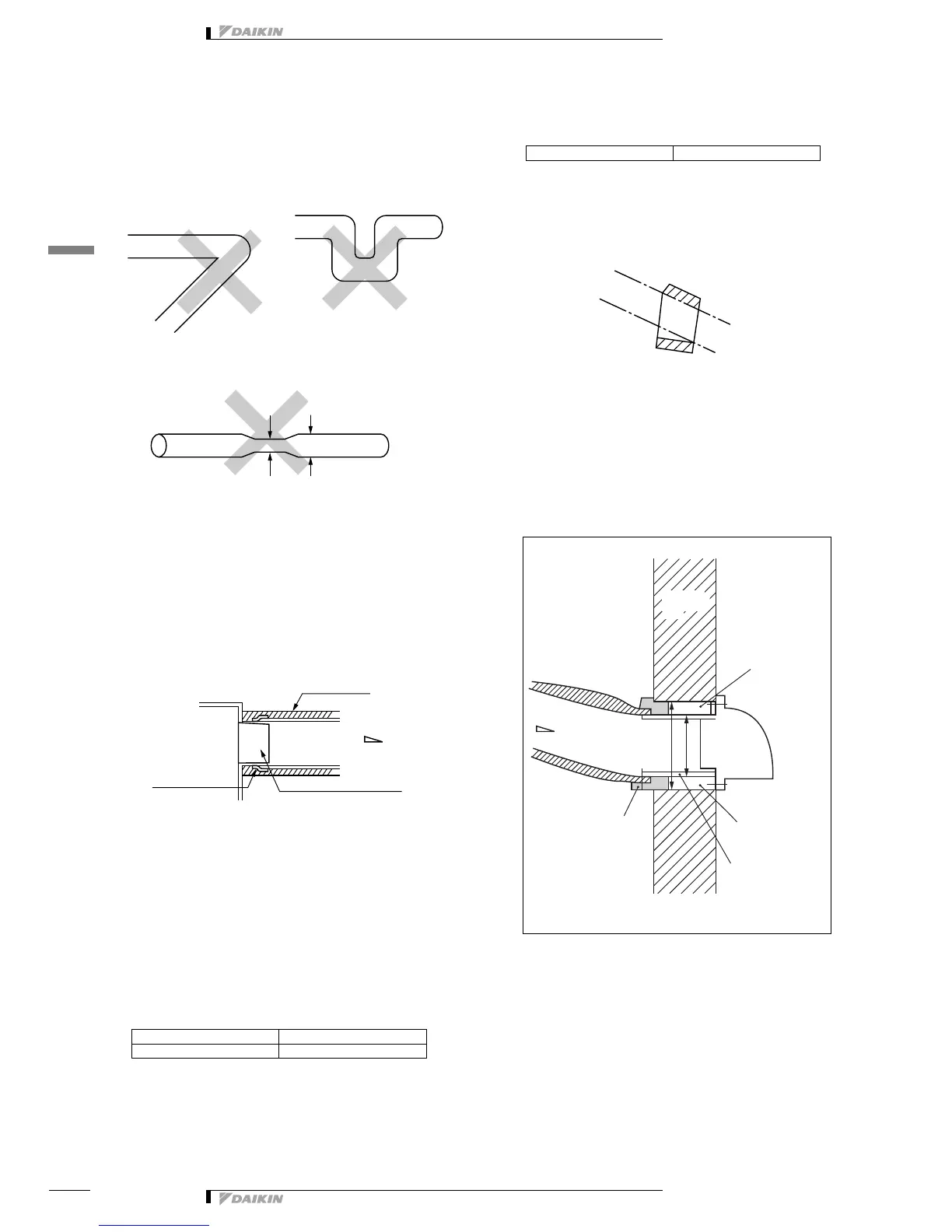 DAIKIN

DAIKIN