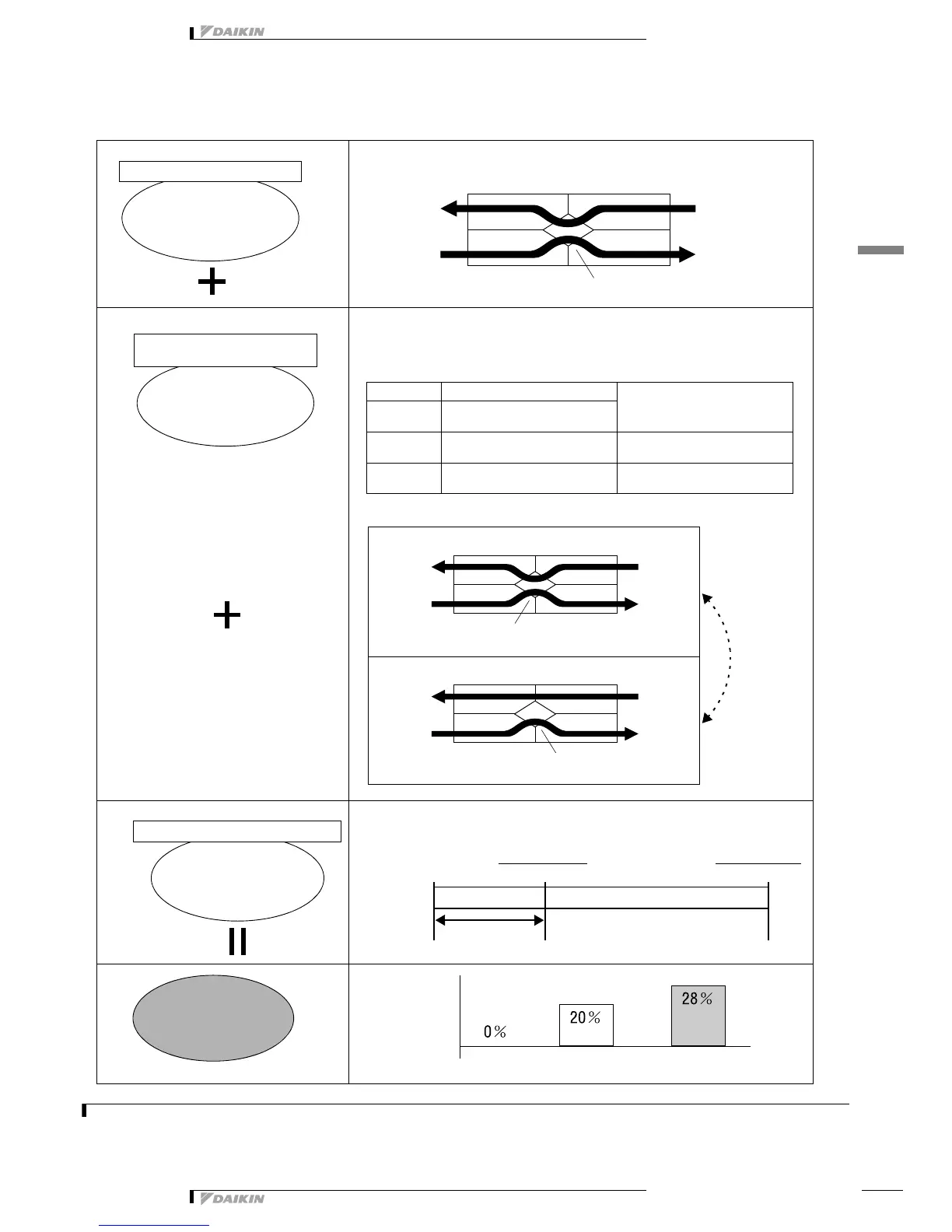 DAIKIN

0％

20％

28％

DAIKIN