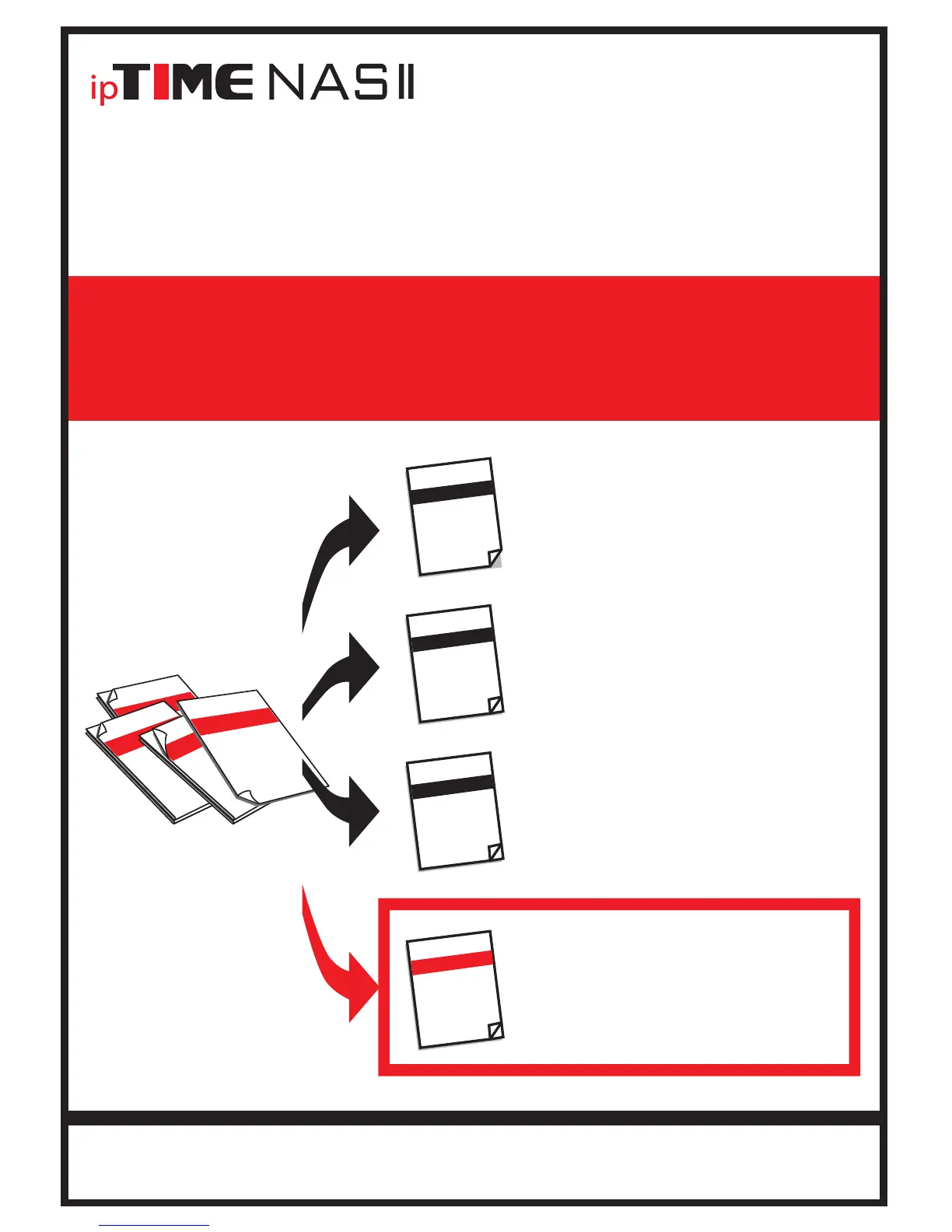 ipTIME NAS II