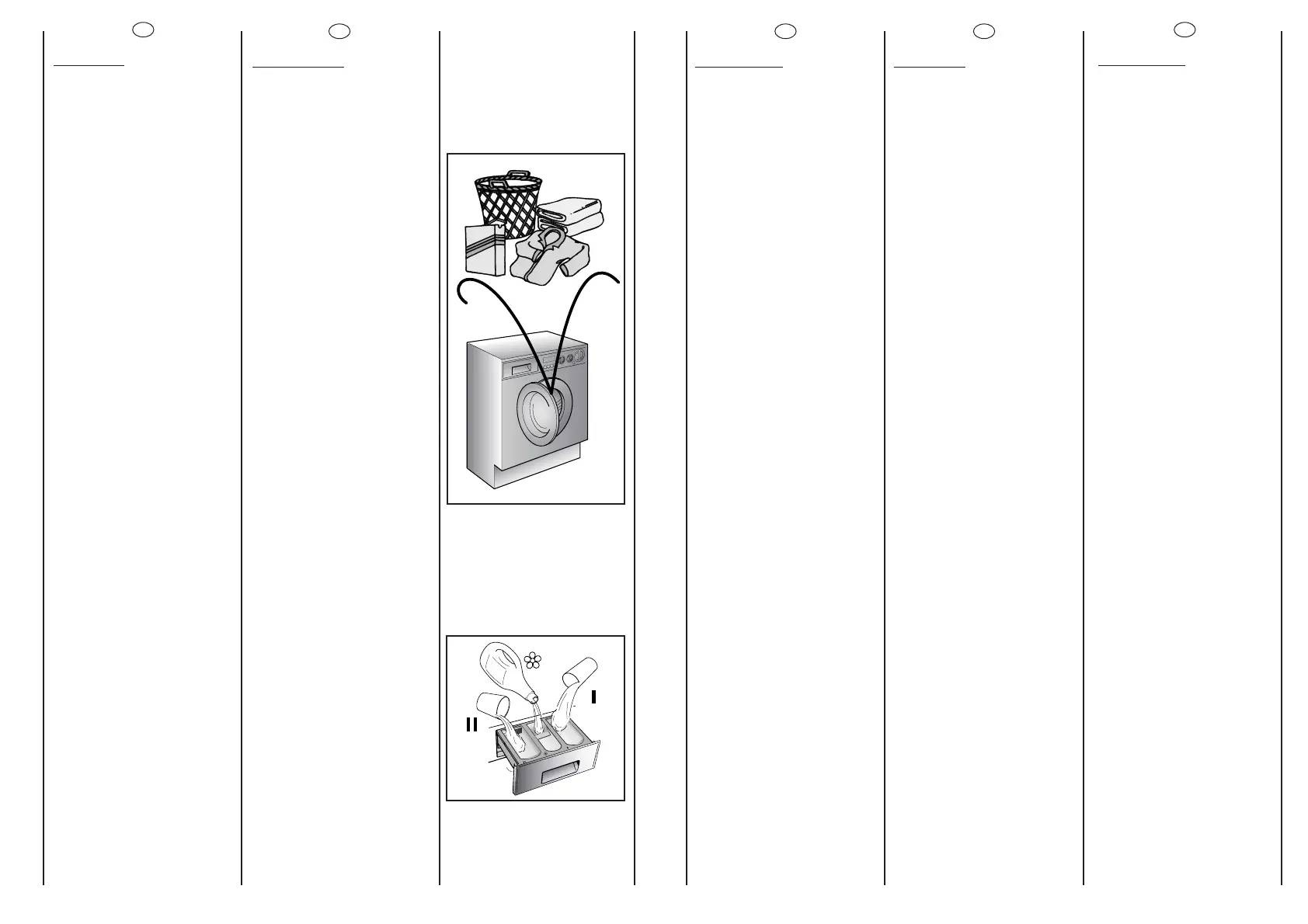 II

I