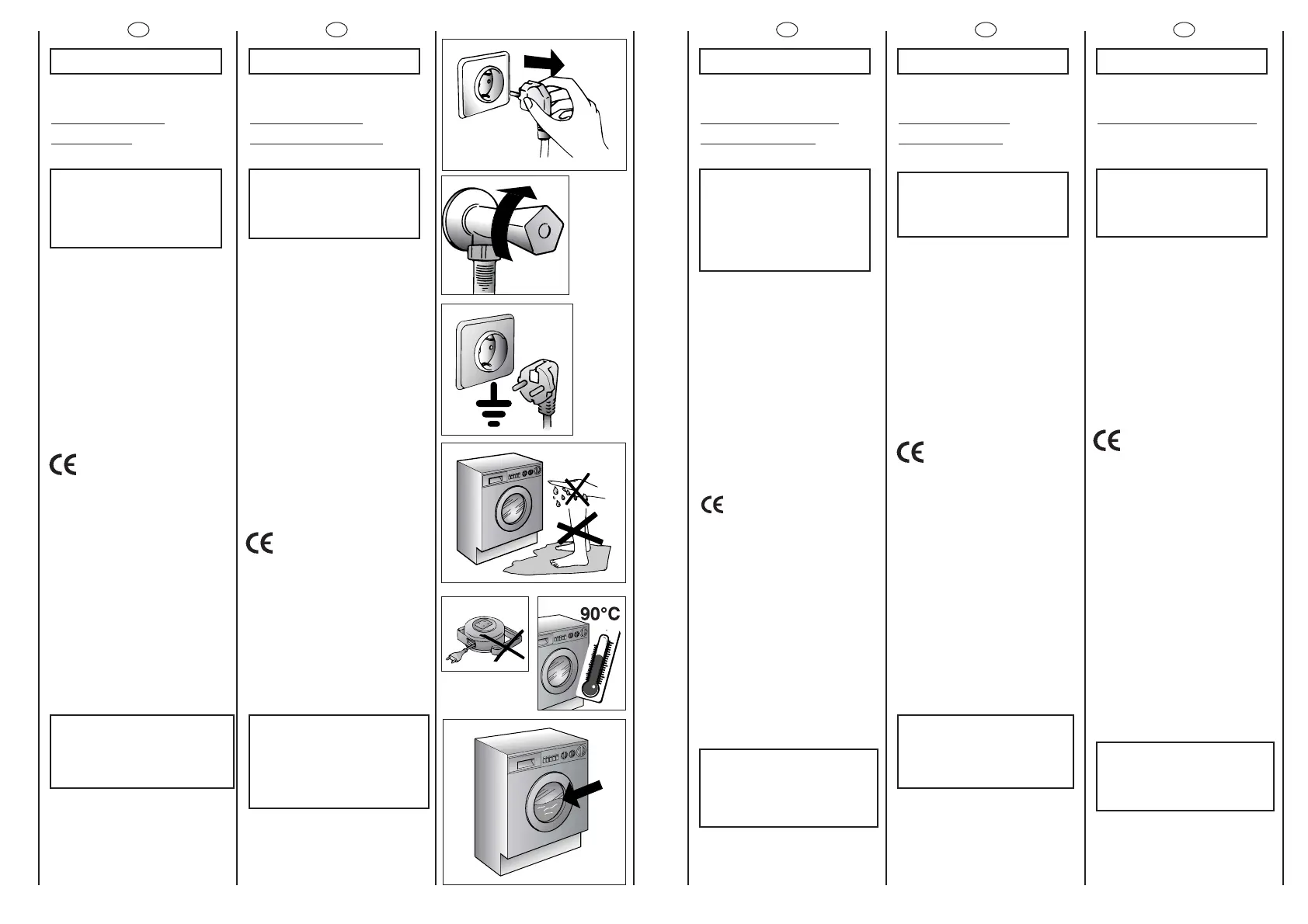 90°C