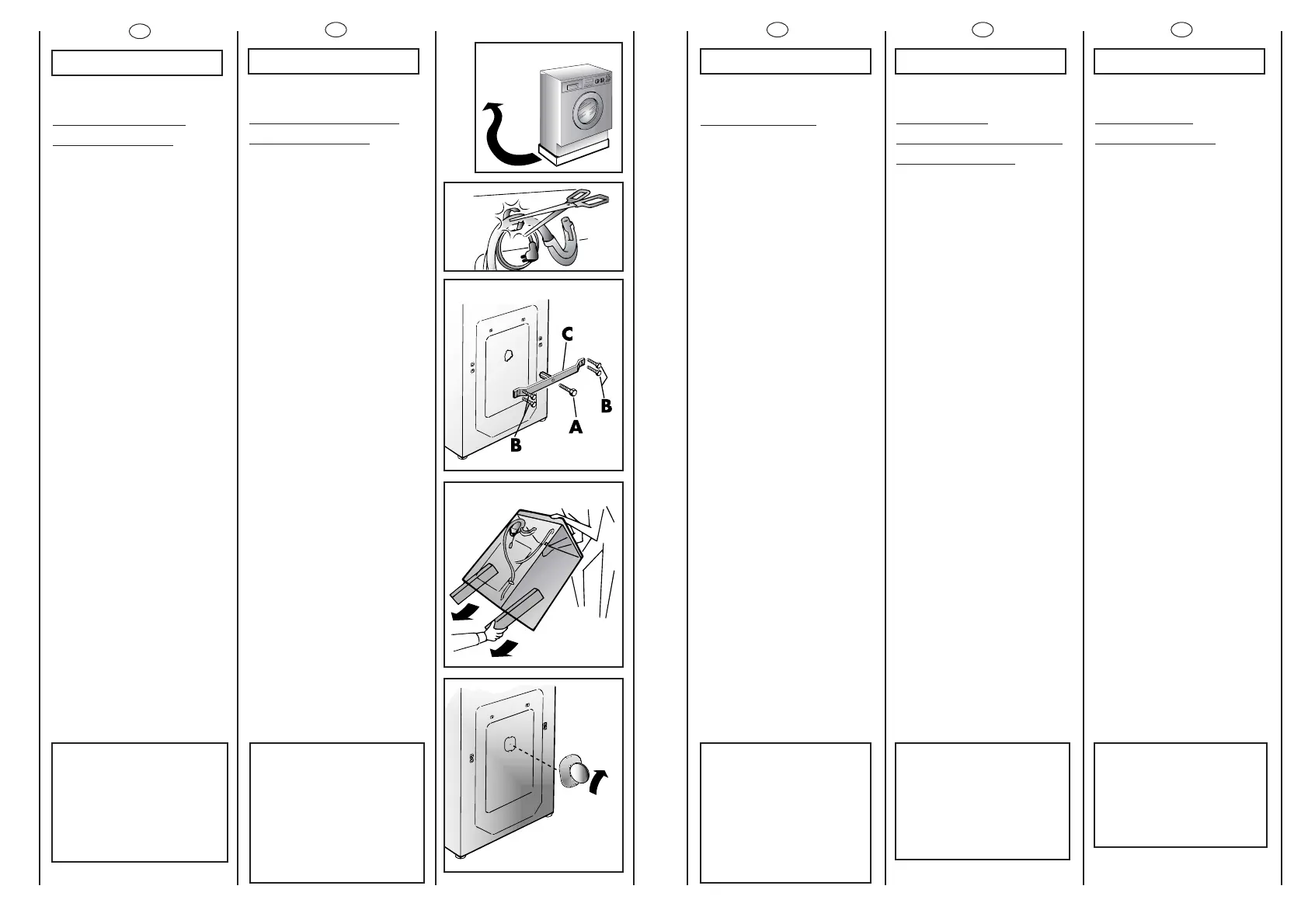 C

B

A

B