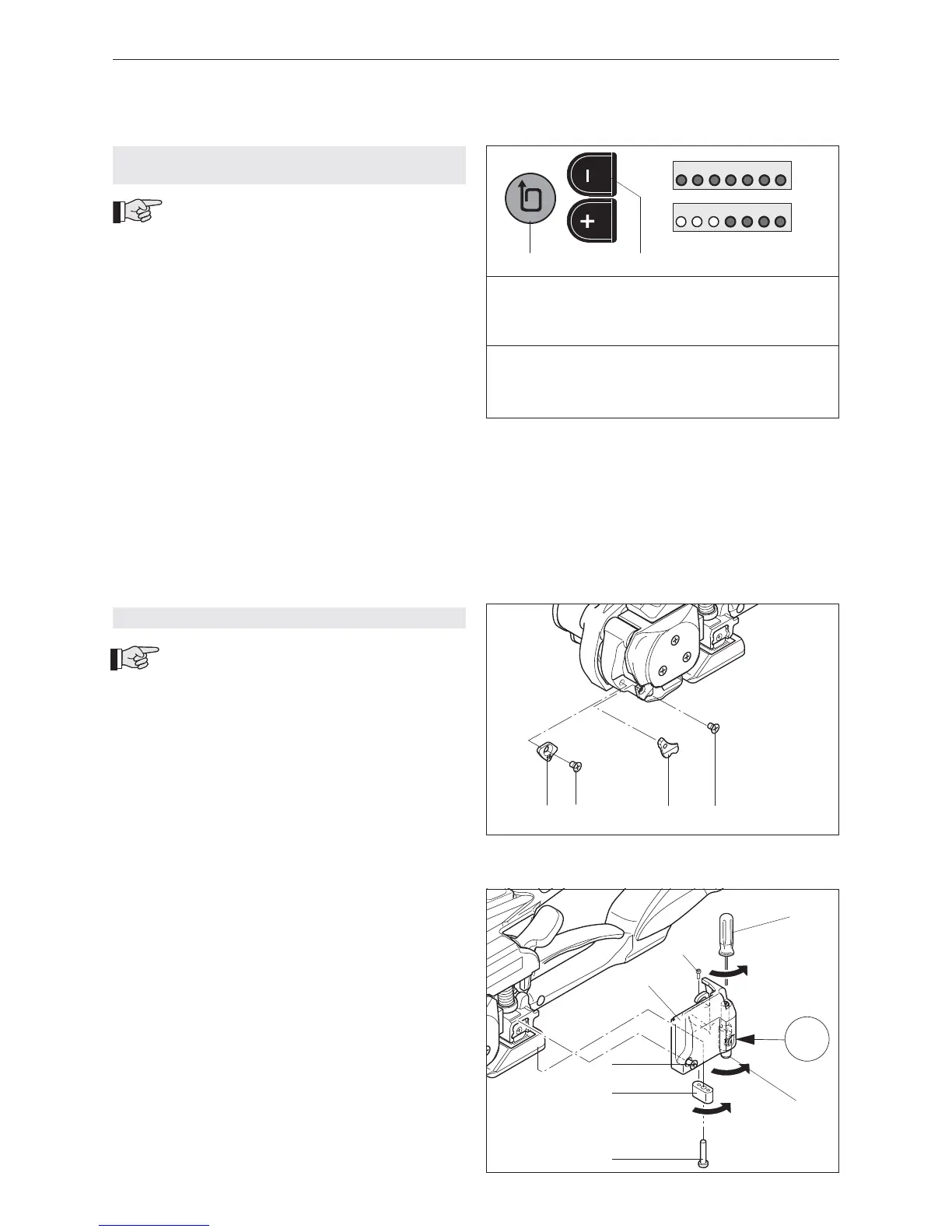 I

+