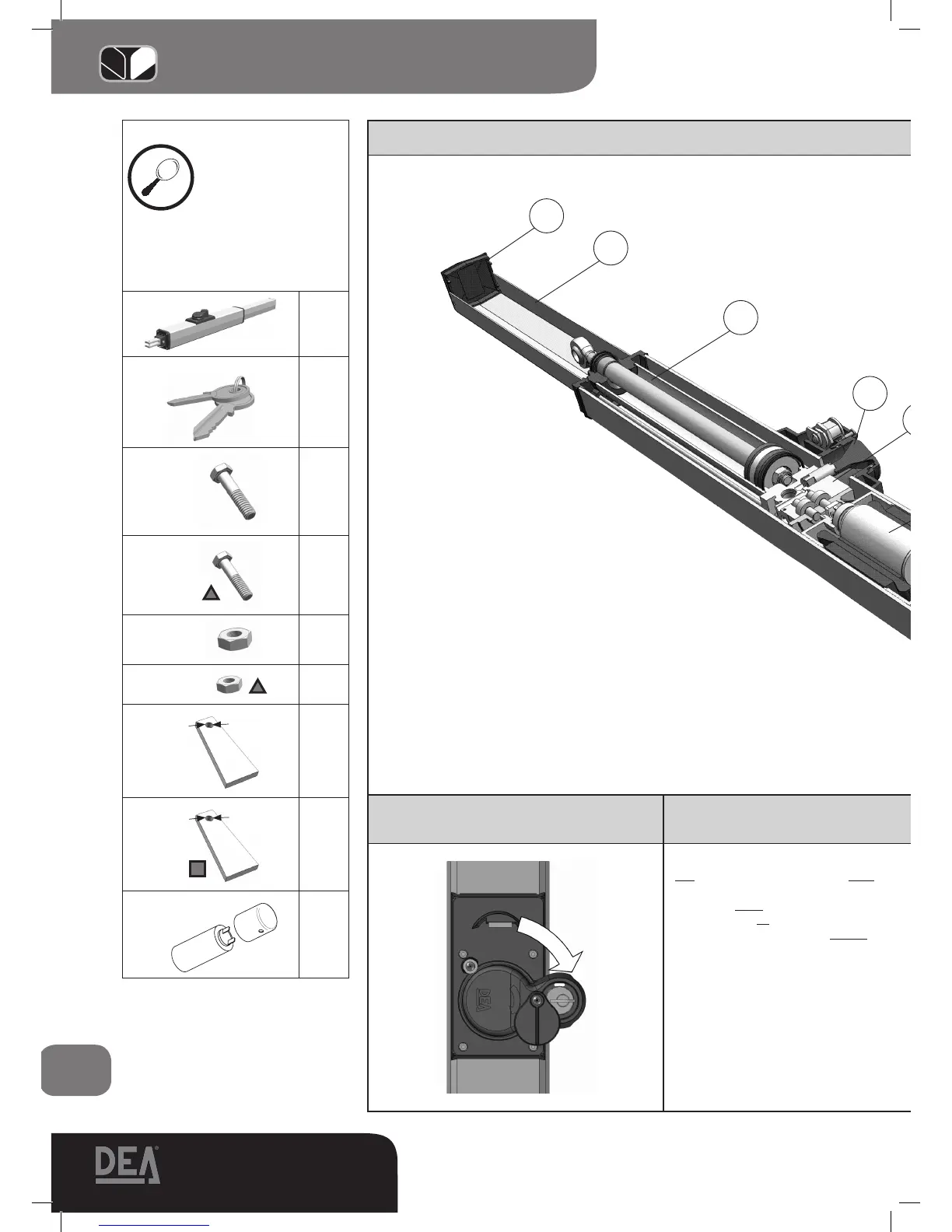 DEA