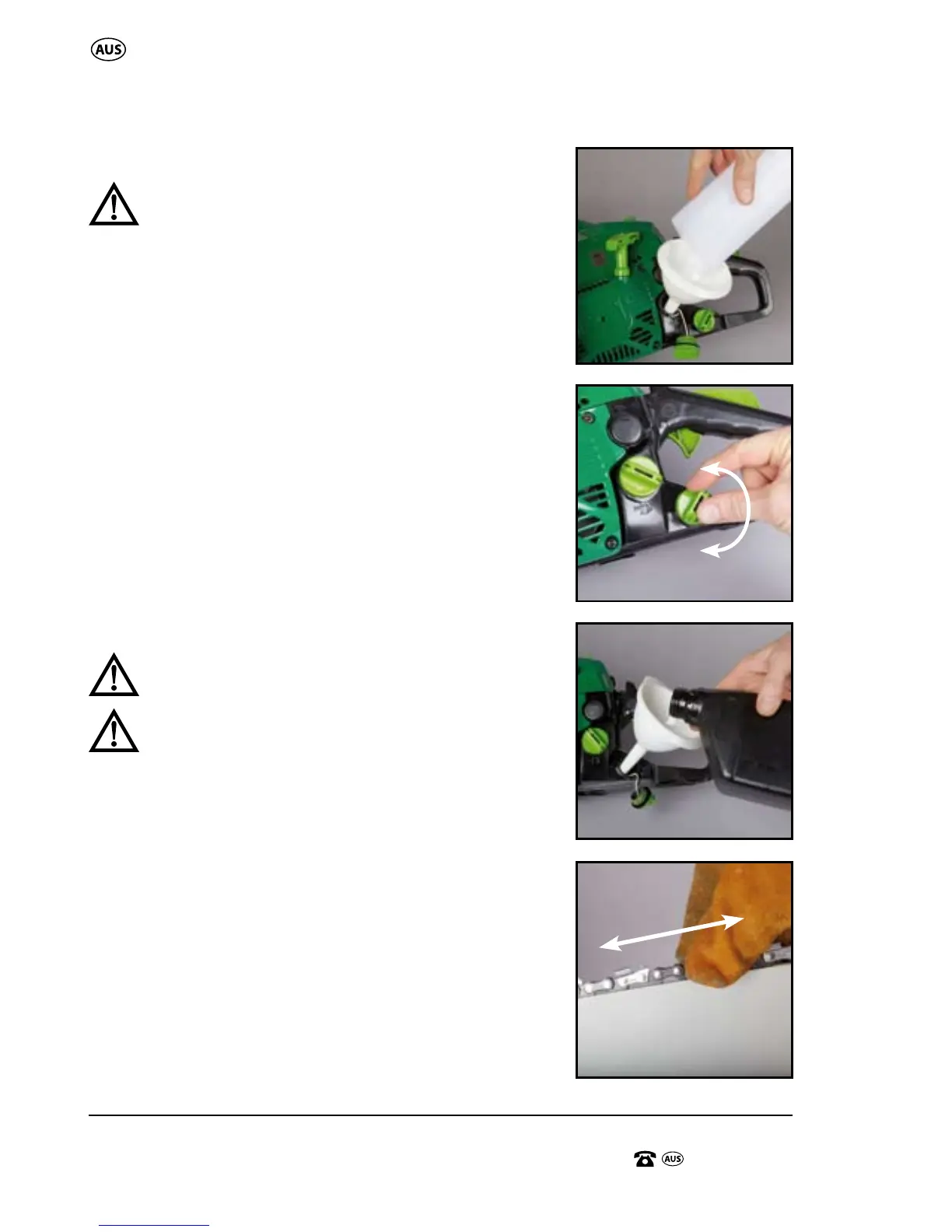 AUS

AUS