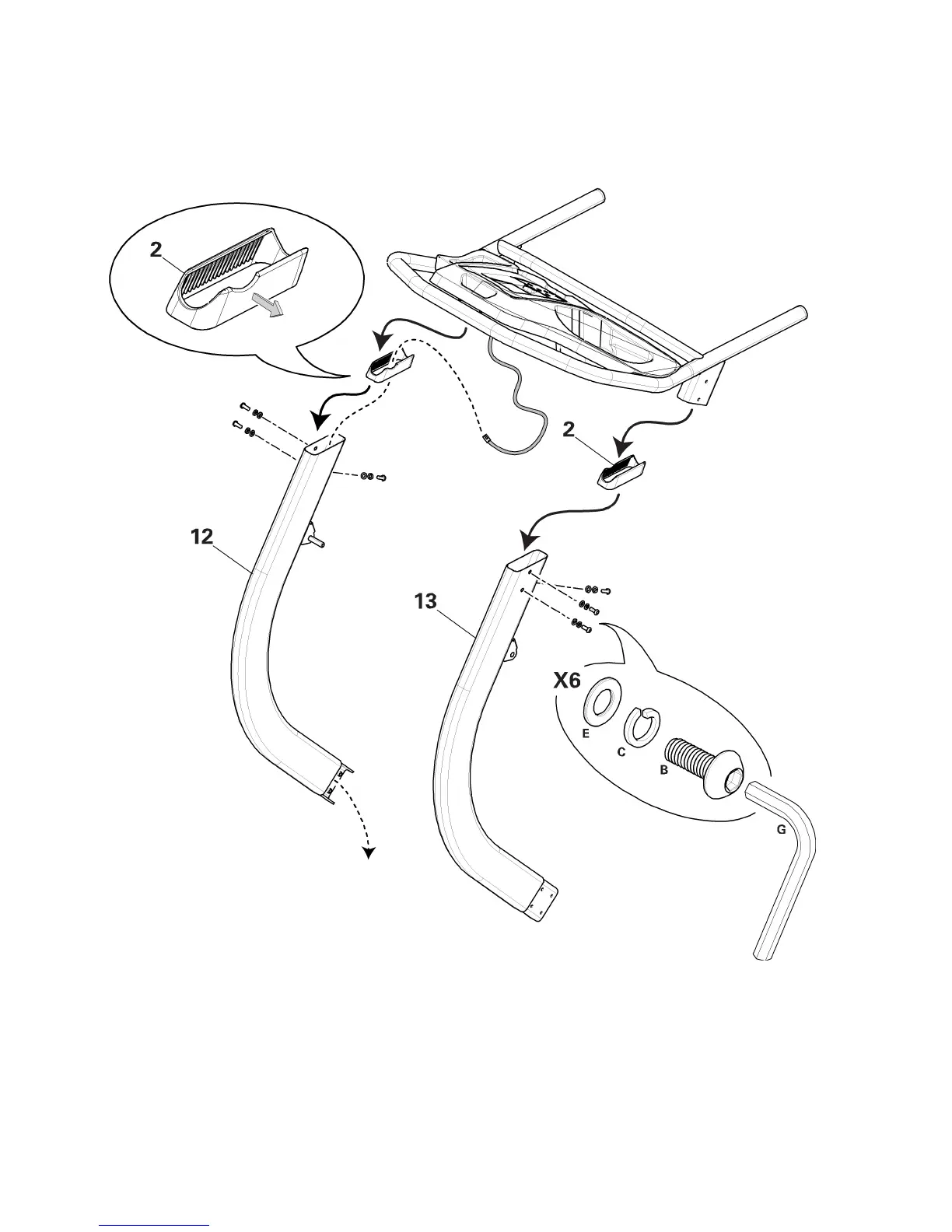 2

2

12

13

X6

E

C

B

G