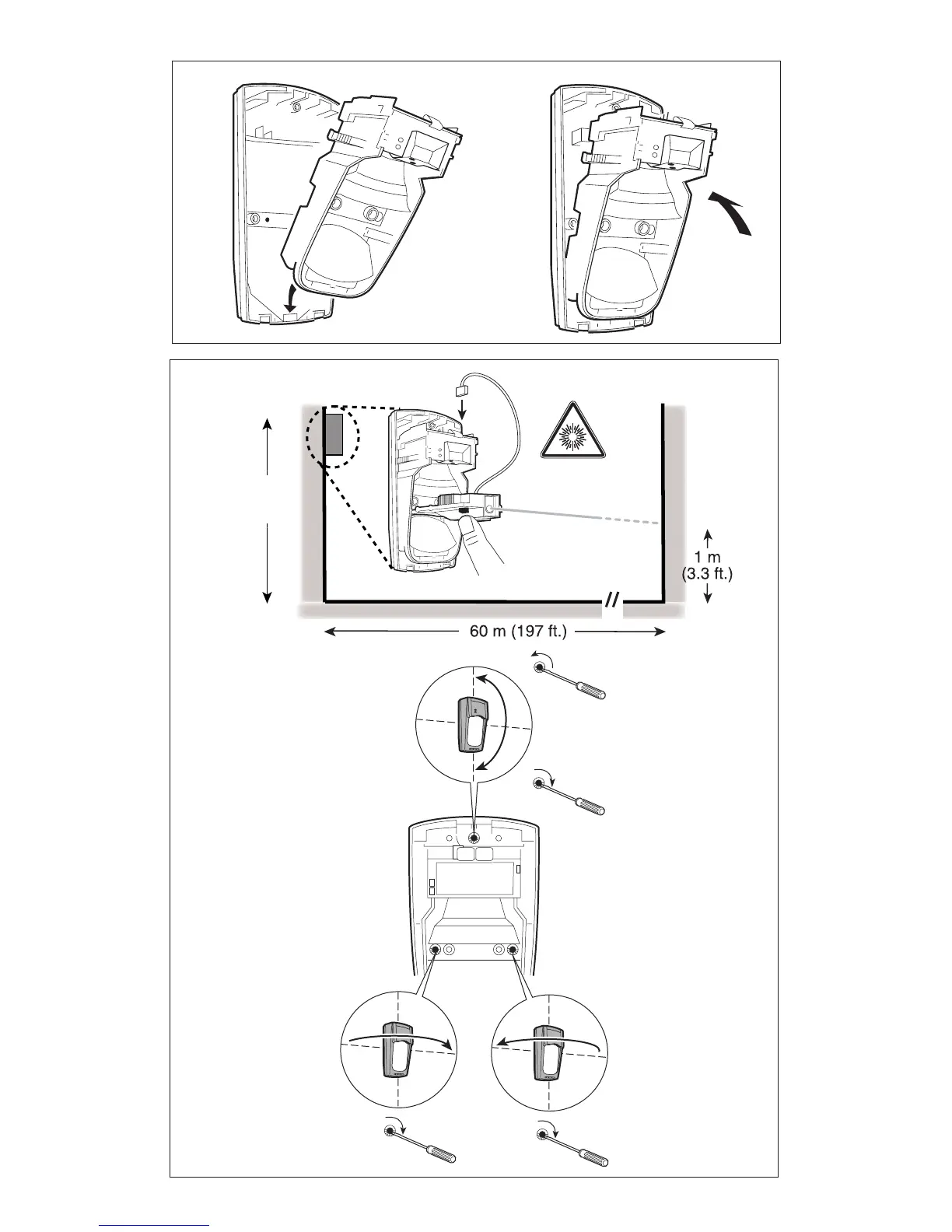 1 m
(3.3 ft.)

60 m (197 ft.)