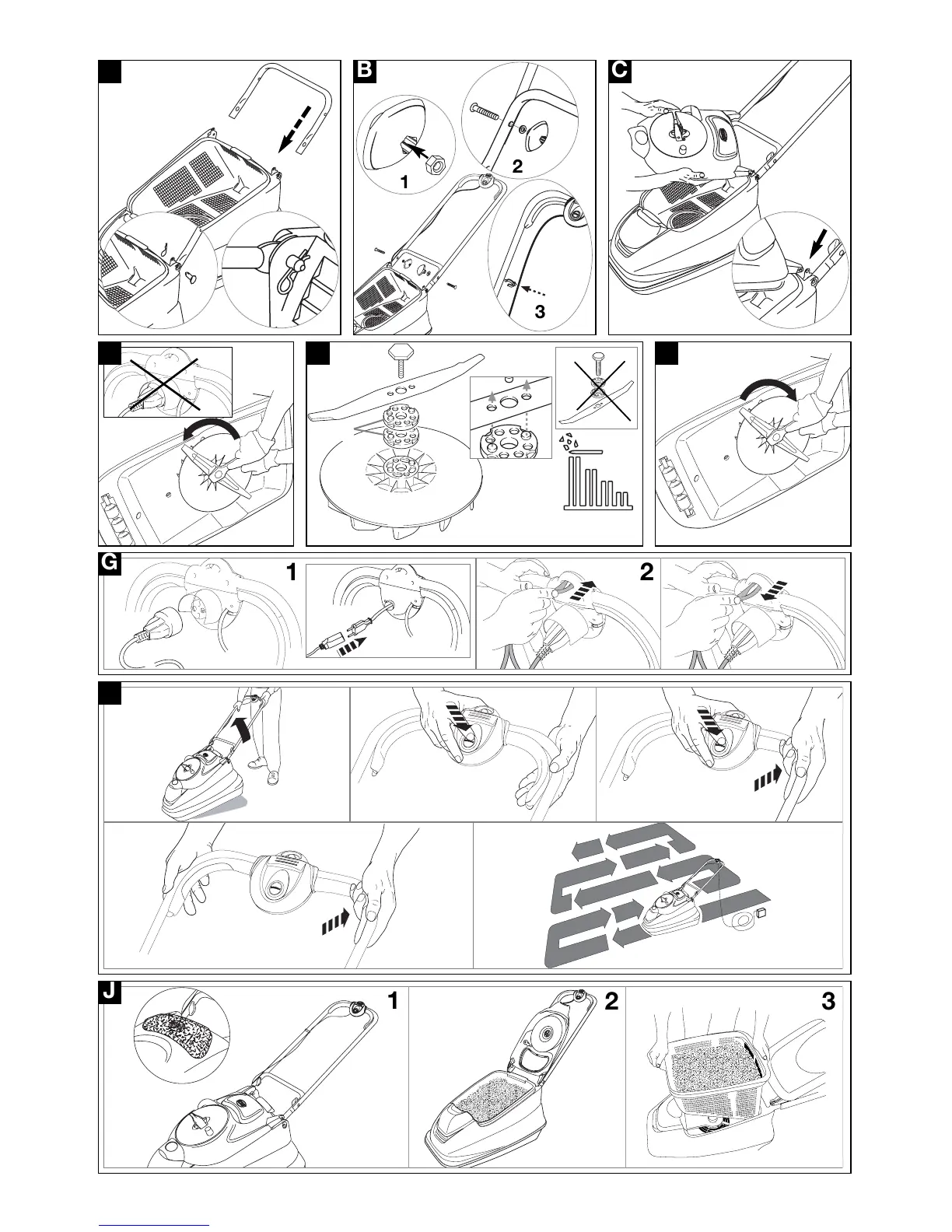 B

1

2

3

C

G

1

2

J

1

2

3