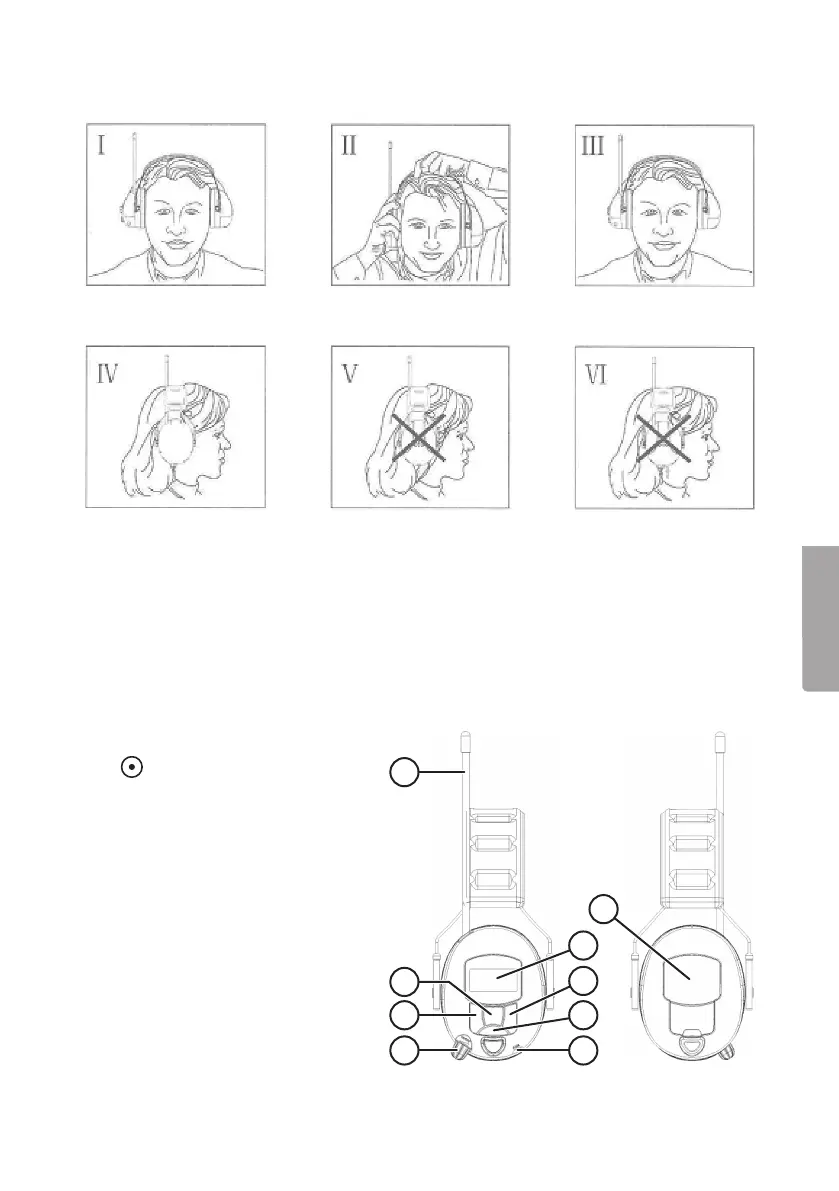 I

II

III

IV

V

VI