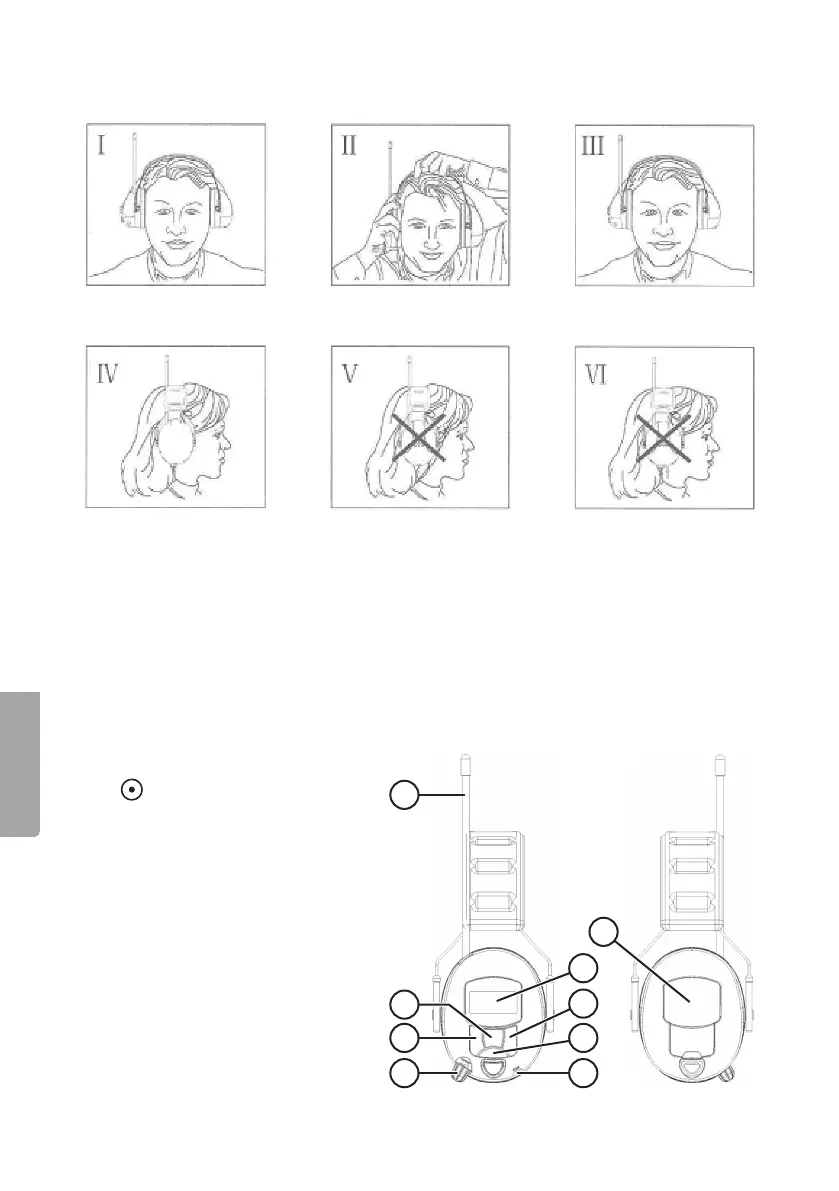 I

II

III

IV

V

VI