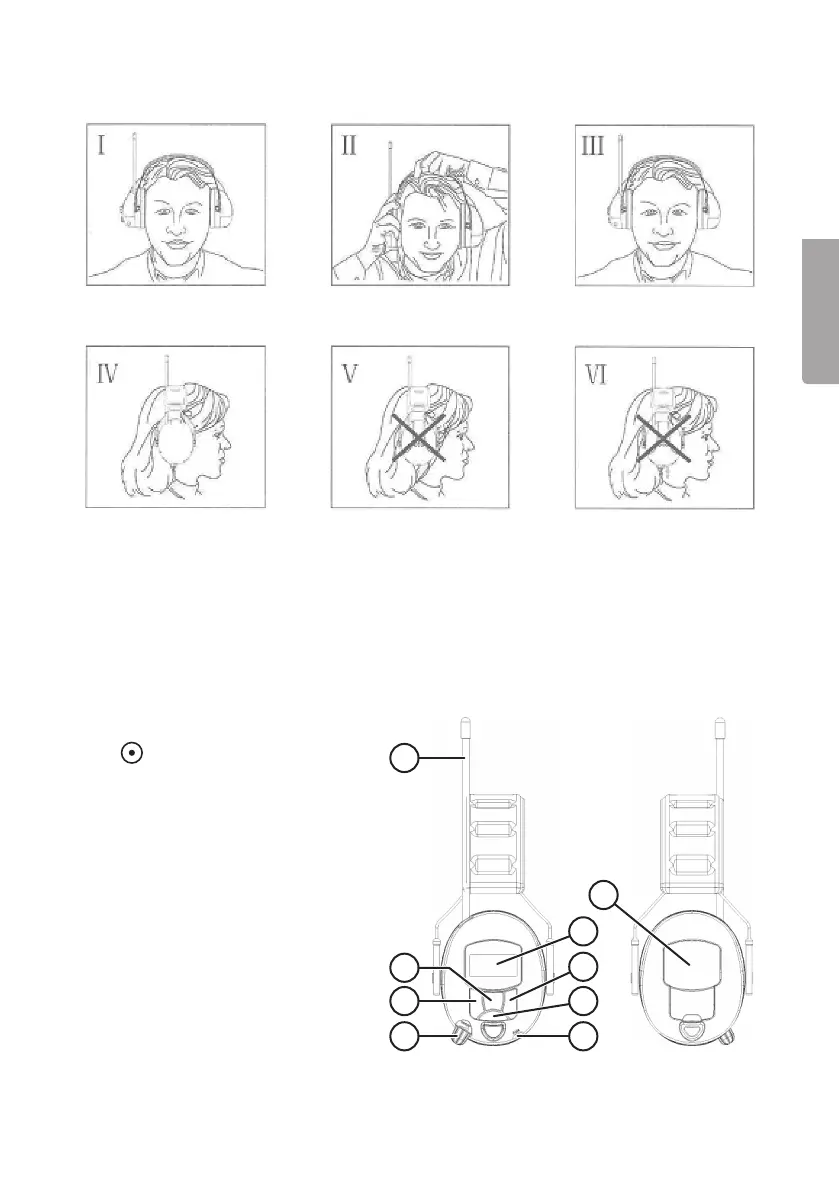 I

II

III

IV

V

VI