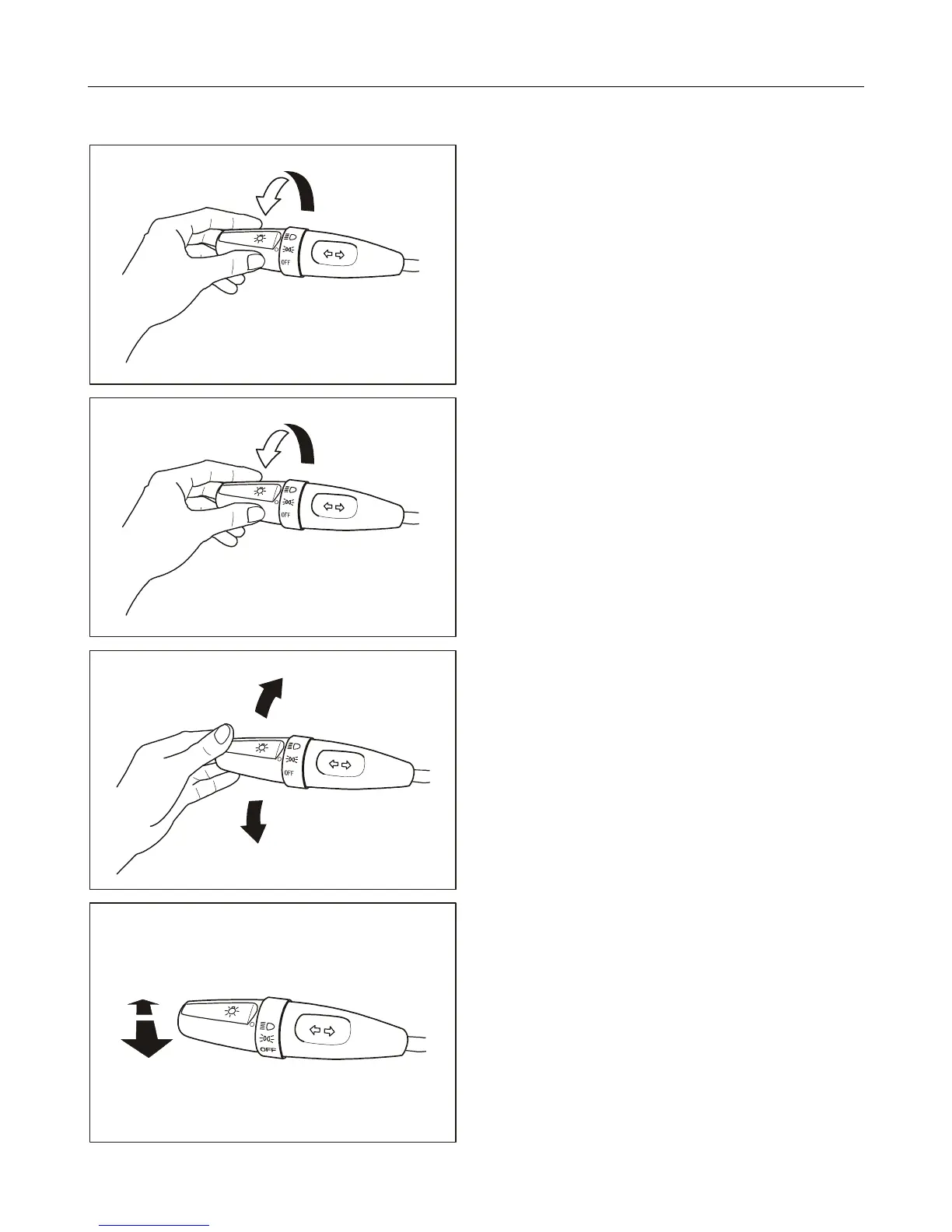 OFF

OFF

OFF

OFF