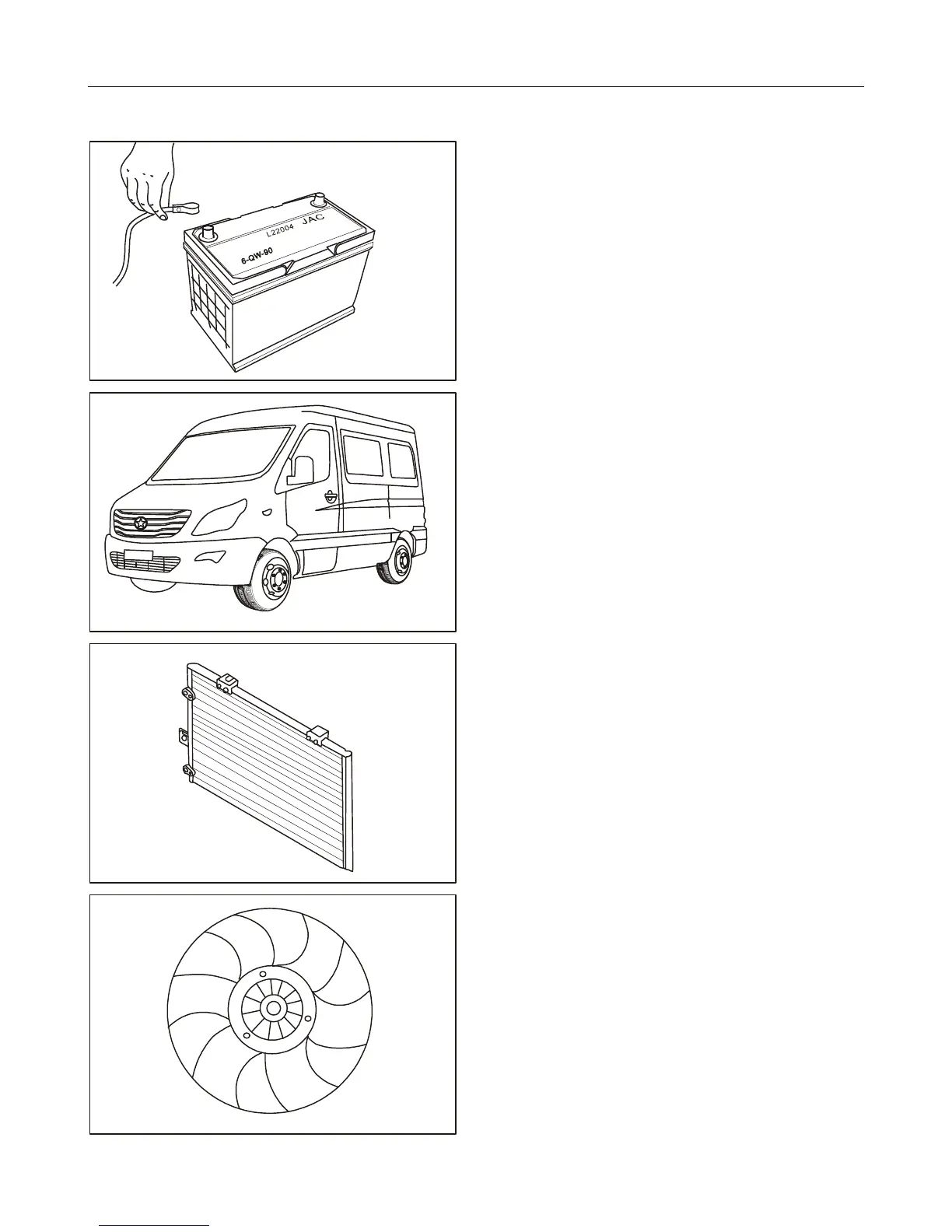 L22004 JAC
6-QW-90