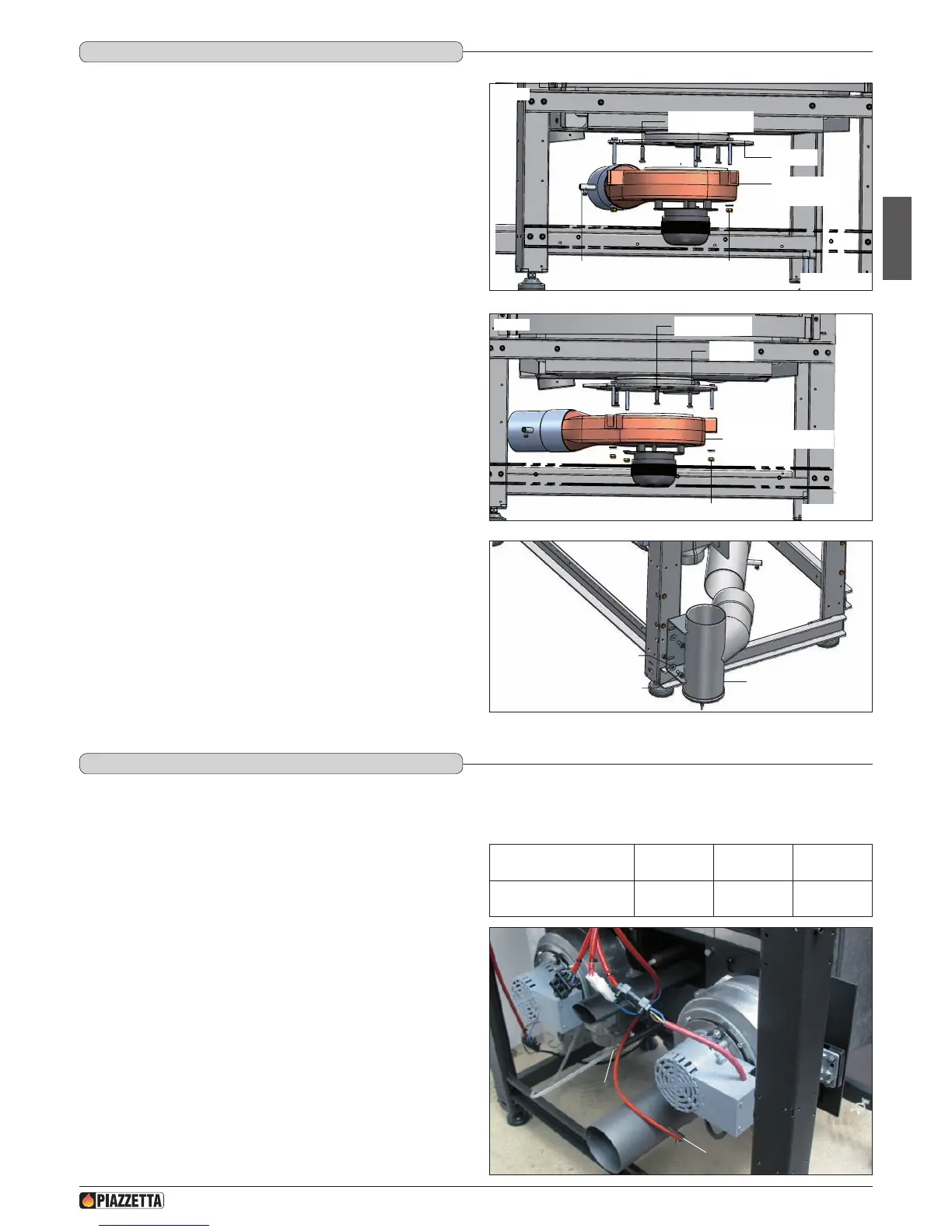 PIAZZETTA