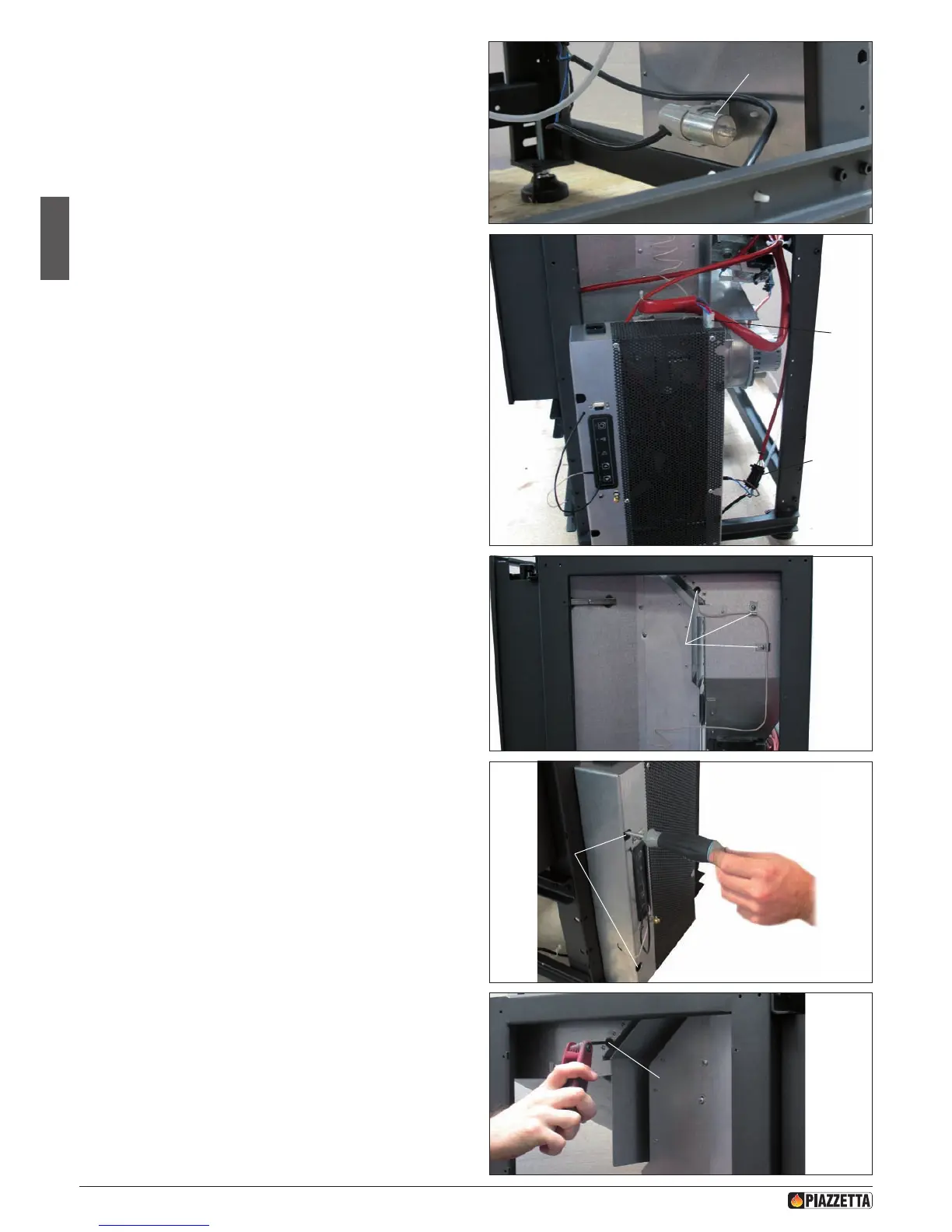 PIAZZETTA