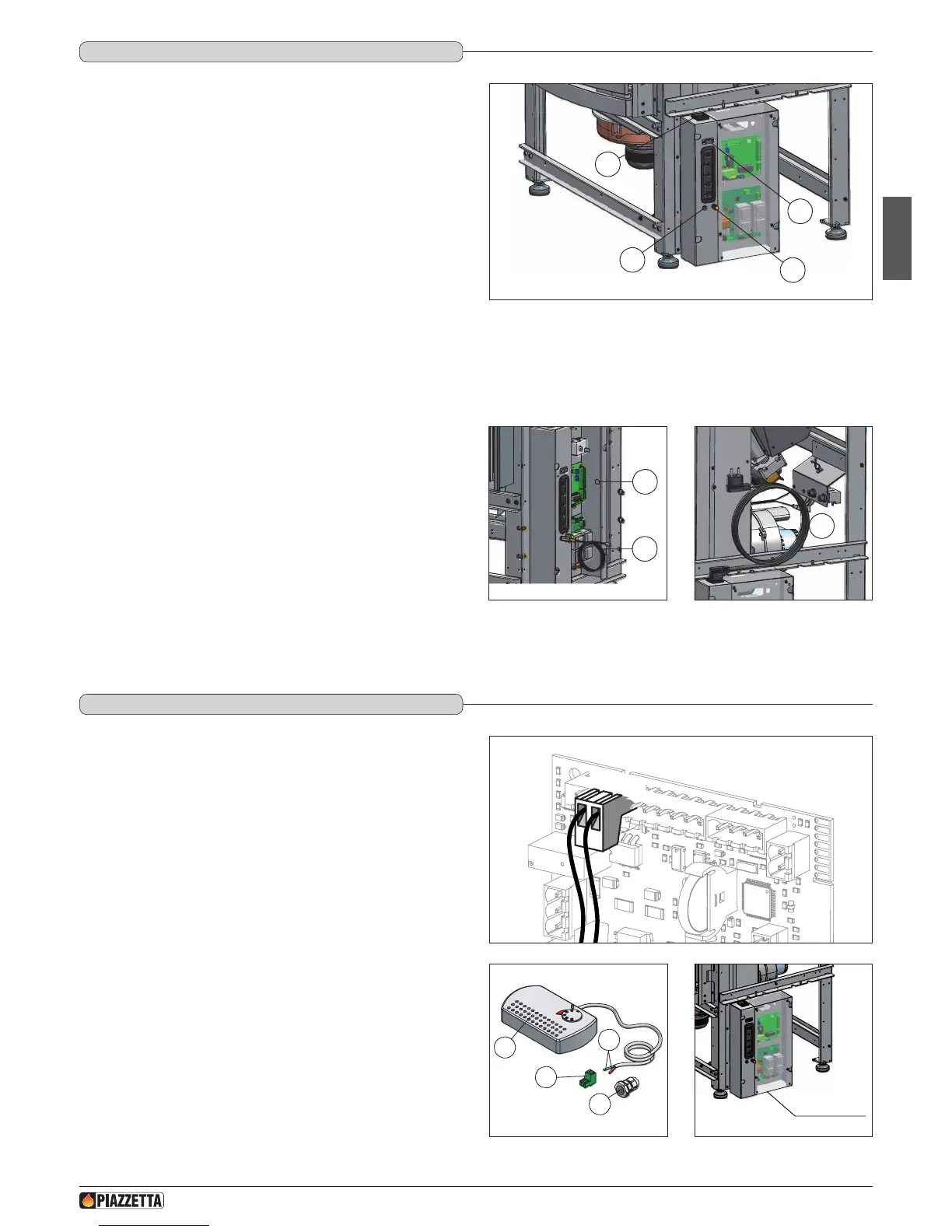 PIAZZETTA