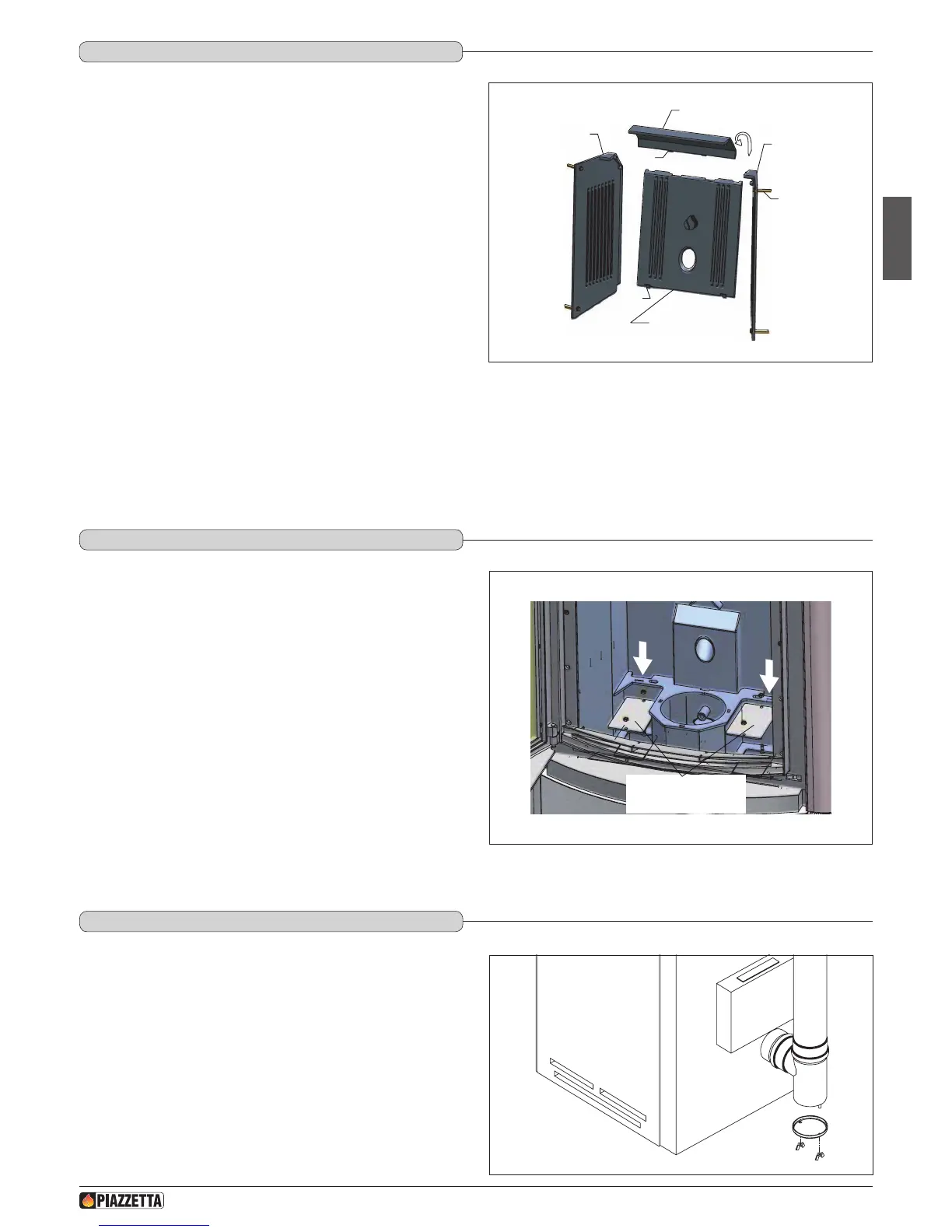 PIAZZETTA