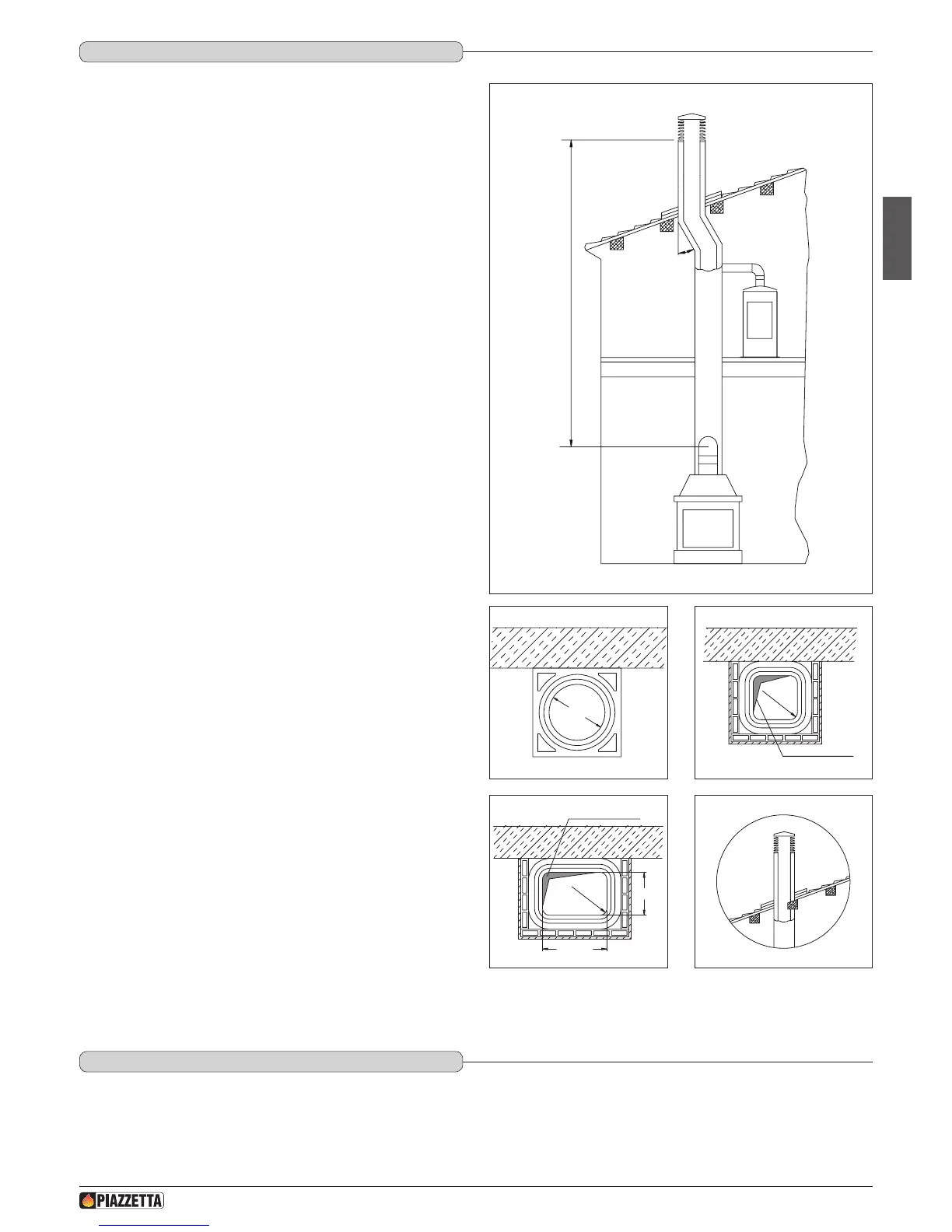 PIAZZETTA