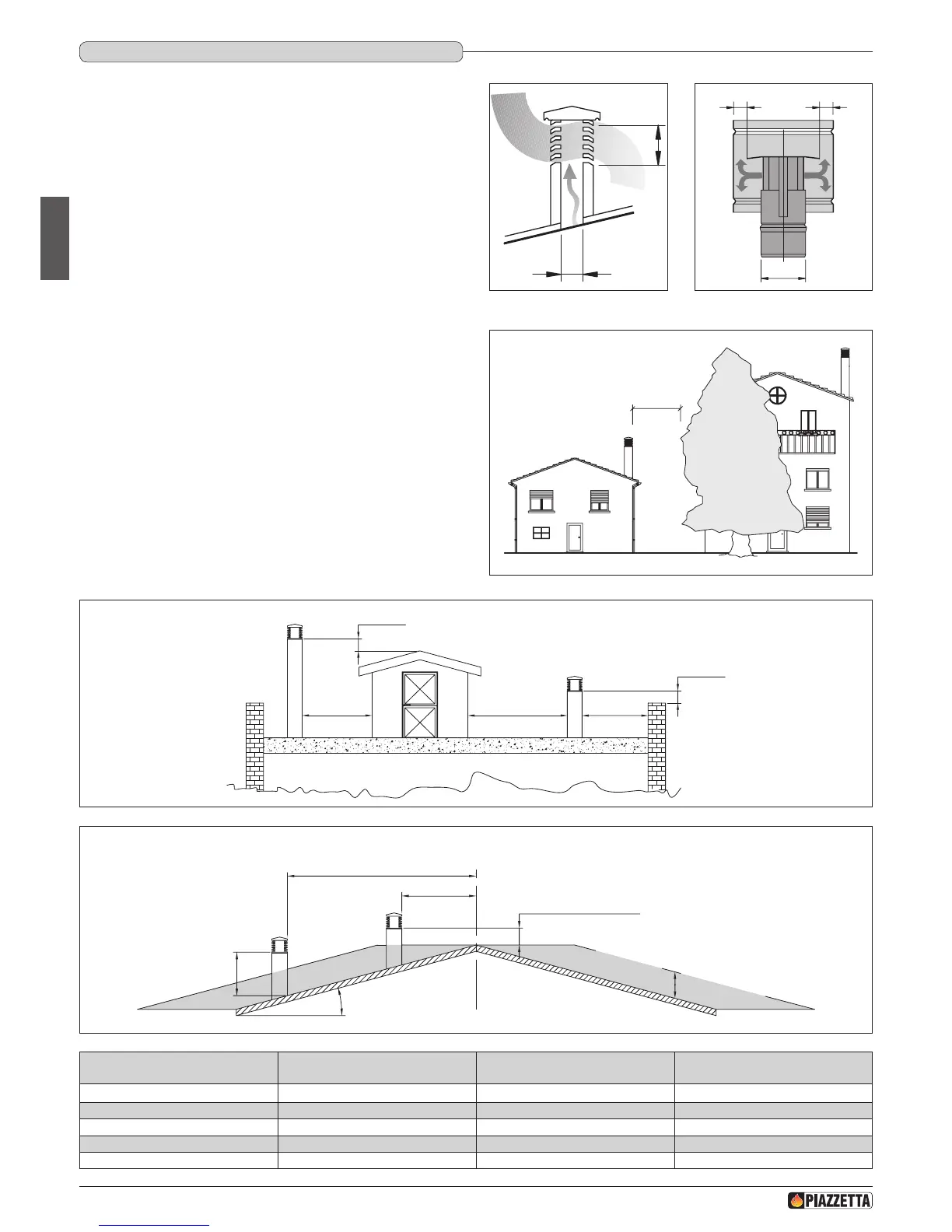 PIAZZETTA